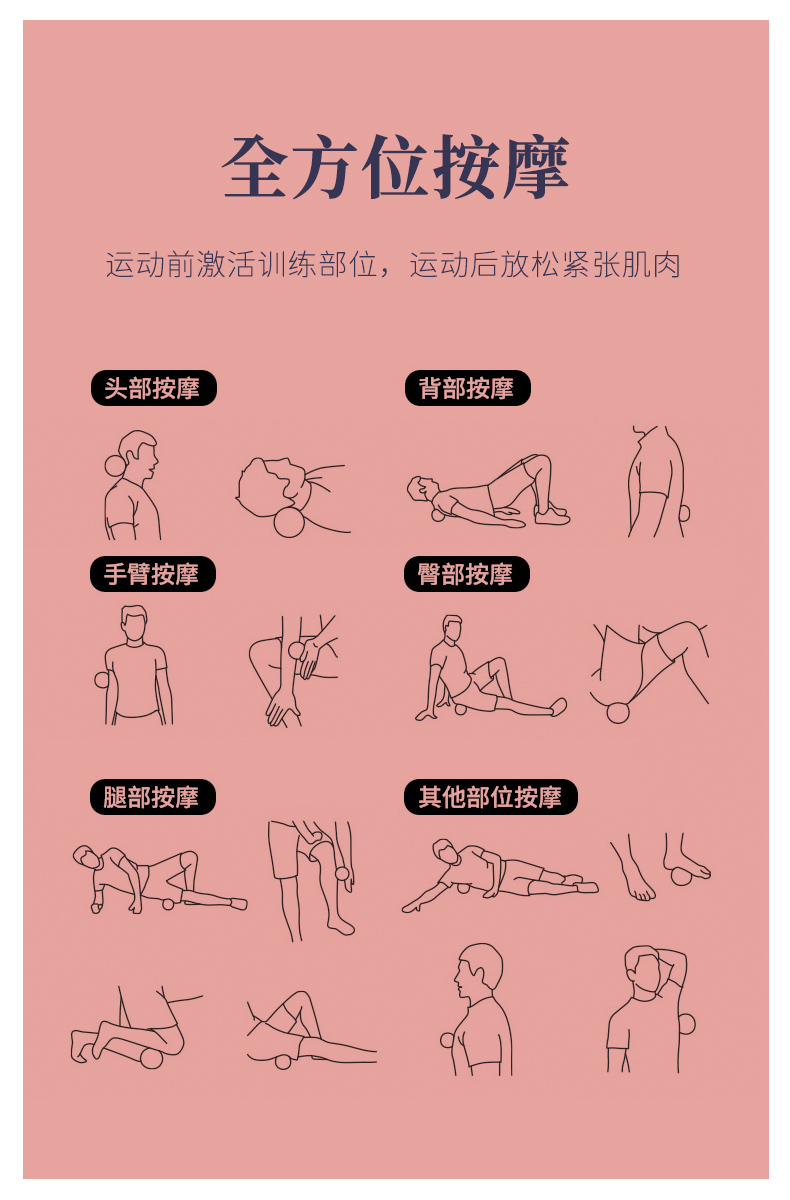 全方位按摩

运动前激活训练部位，运动后放松紧张肌肉

头部按摩

背部按摩

手臂按摩

臀部按摩

腿部按摩

其他部位按摩