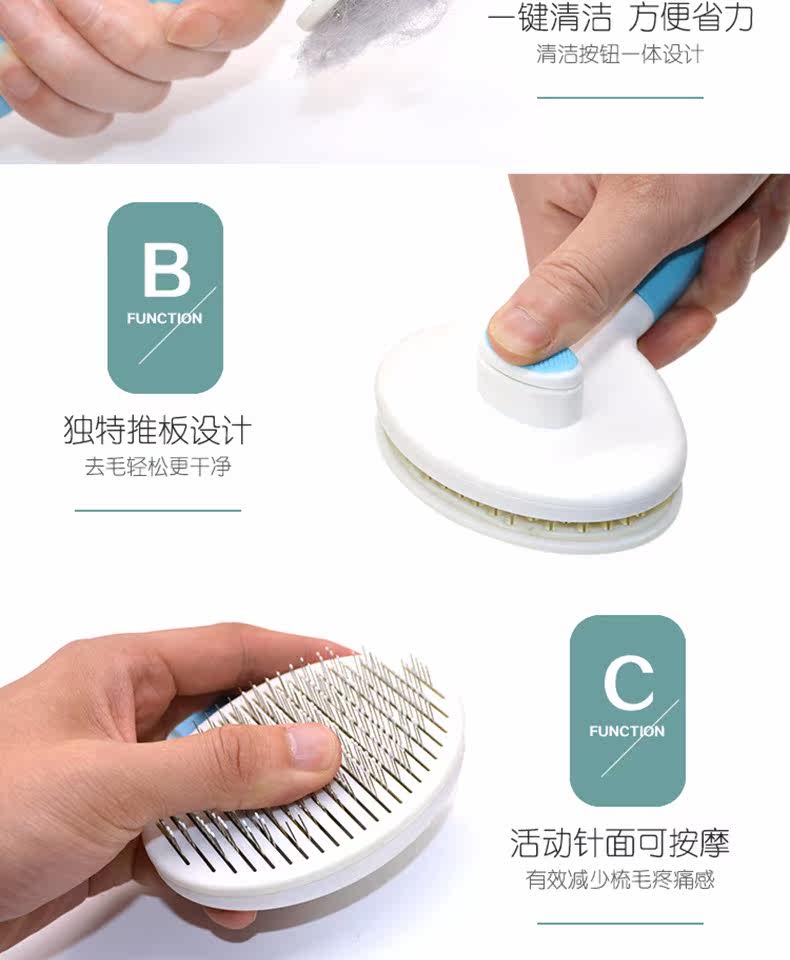 一键清洁 方便省力
清洁按钮一体设计

B
FUNCTION

独特推板设计
去毛轻松更干净

C
FUNCTION

活动针面可按摩
有效减少梳毛疼痛感