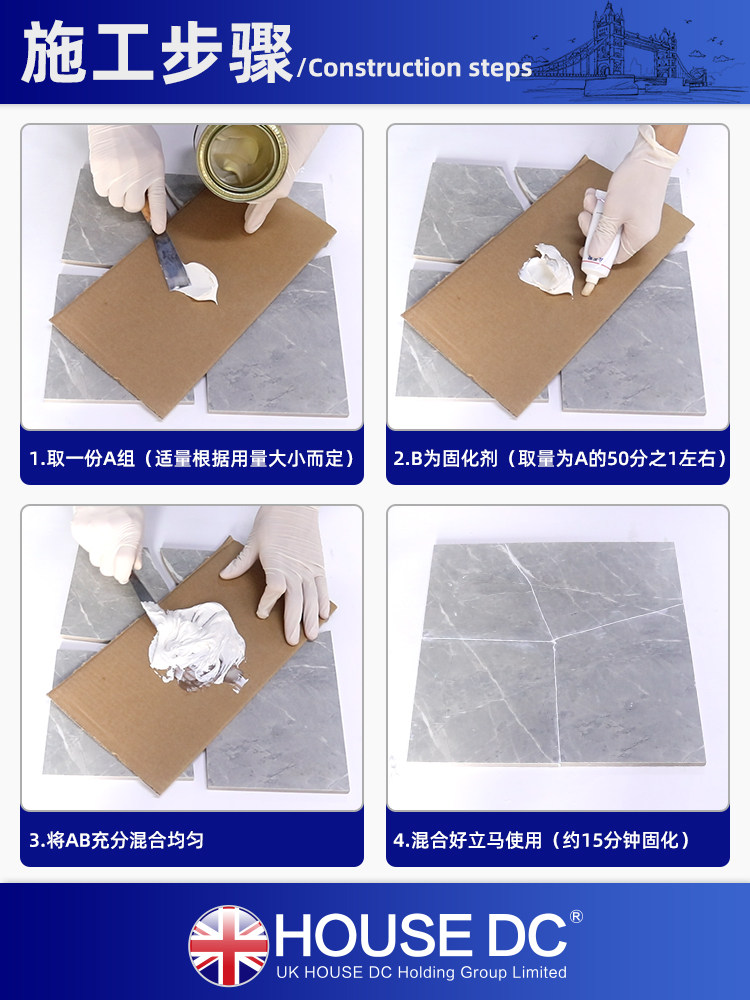 施工步骤/Construction steps

1.取一份A组（适量根据用量大小而定）

2.B为固化剂（取量为A的50分之1左右）

3.将AB充分混合均匀

4.混合好立马使用（约15分钟固化）

HOUSE DC®
UK HOUSE DC Holding Group Limited