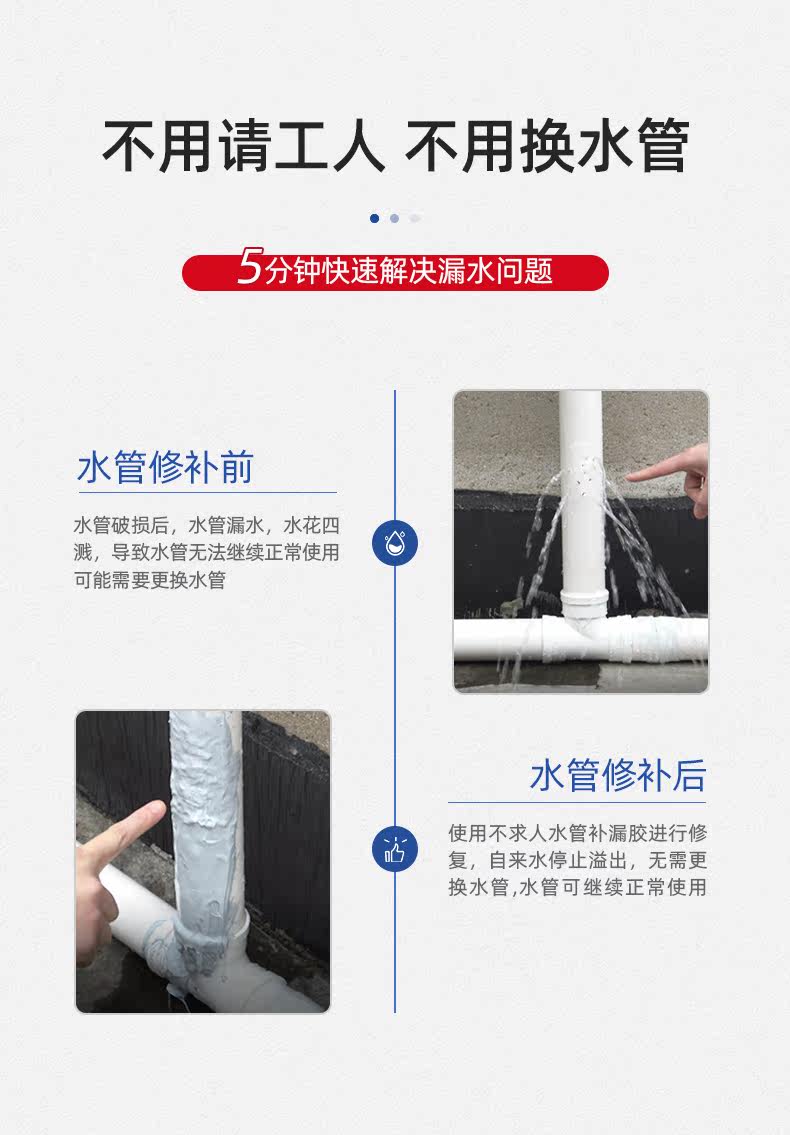 不用请工人 不用换水管

5分钟快速解决漏水问题

水管修补前

水管破损后，水管漏水，水花四溅，导致水管无法继续正常使用可能需要更换水管

水管修补后

使用不求人水管补漏胶进行修复，自来水停止溢出，无需更换水管,水管可继续正常使用