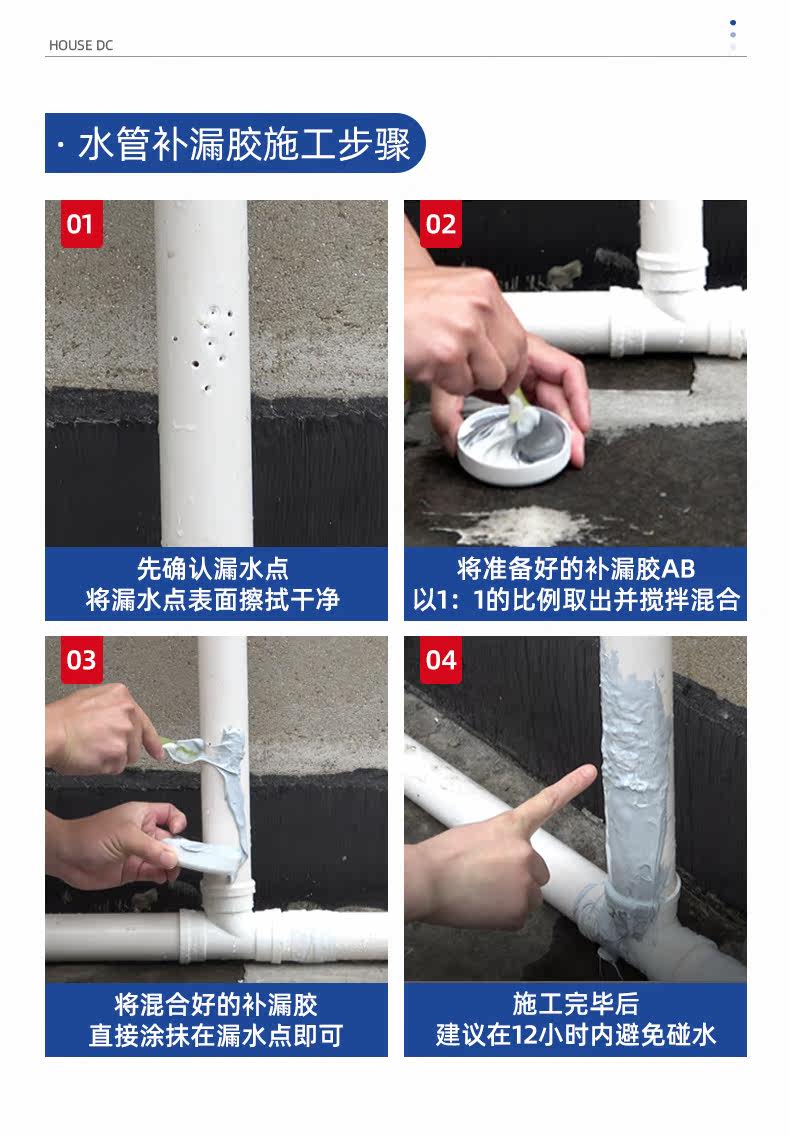 HOUSE DC

· 水管补漏胶施工步骤

01

先确认漏水点
将漏水点表面擦拭干净

02

将准备好的补漏胶AB
以1：1的比例取出并搅拌混合

03

将混合好的补漏胶
直接涂抹在漏水点即可

04

施工完毕后
建议在12小时内避免碰水