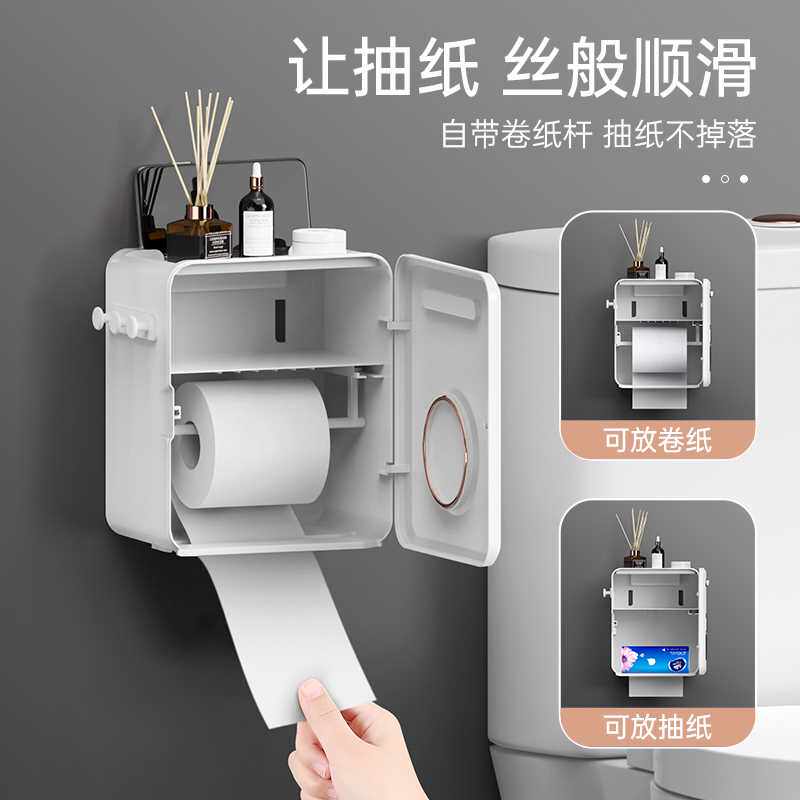 让抽纸 丝般顺滑
自带卷纸杆 抽纸不掉落

可放卷纸

可放抽纸