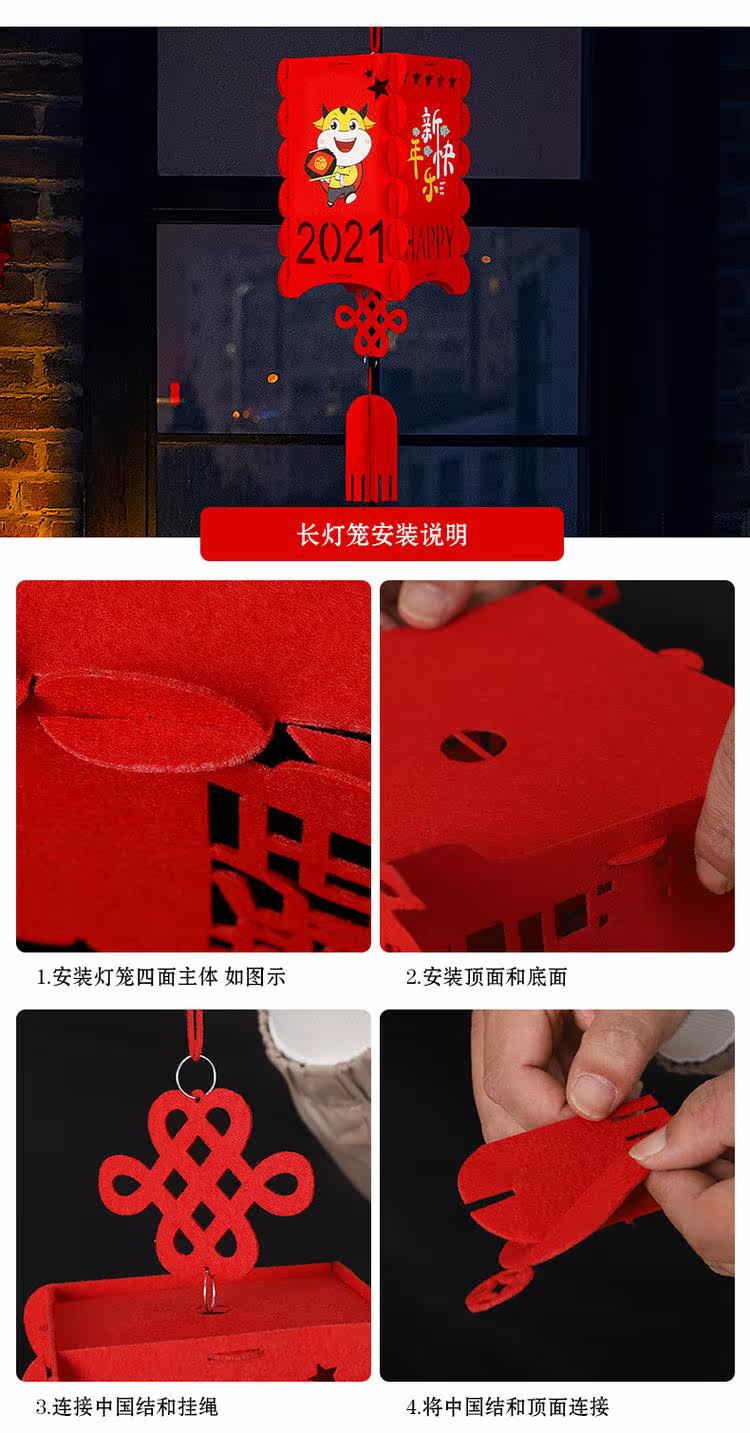 新年快乐

2021 HAPPY

长灯笼安装说明

1.安装灯笼四面主体 如图示

2.安装顶面和底面

3.连接中国结和挂绳

4.将中国结和顶面连接