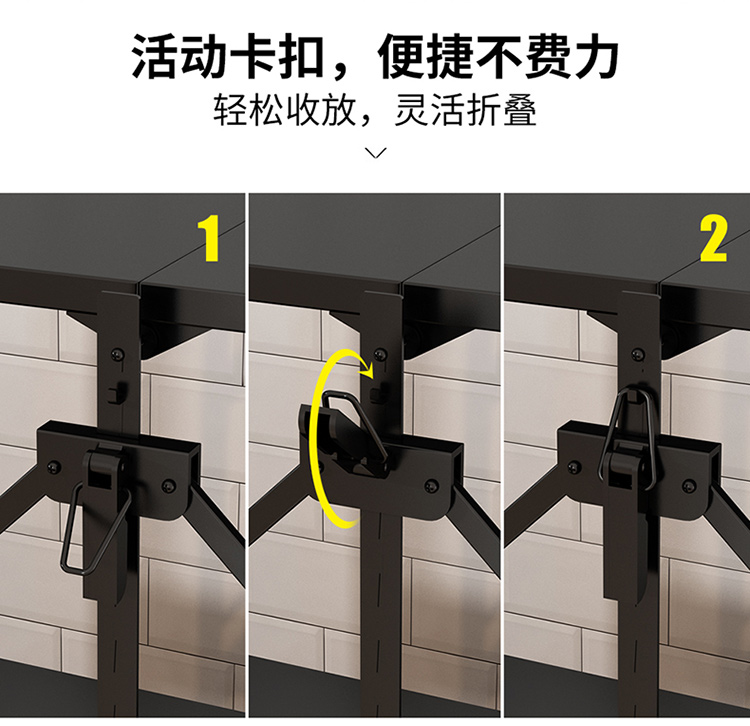 活动卡扣，便捷不费力
轻松收放，灵活折叠

1

2