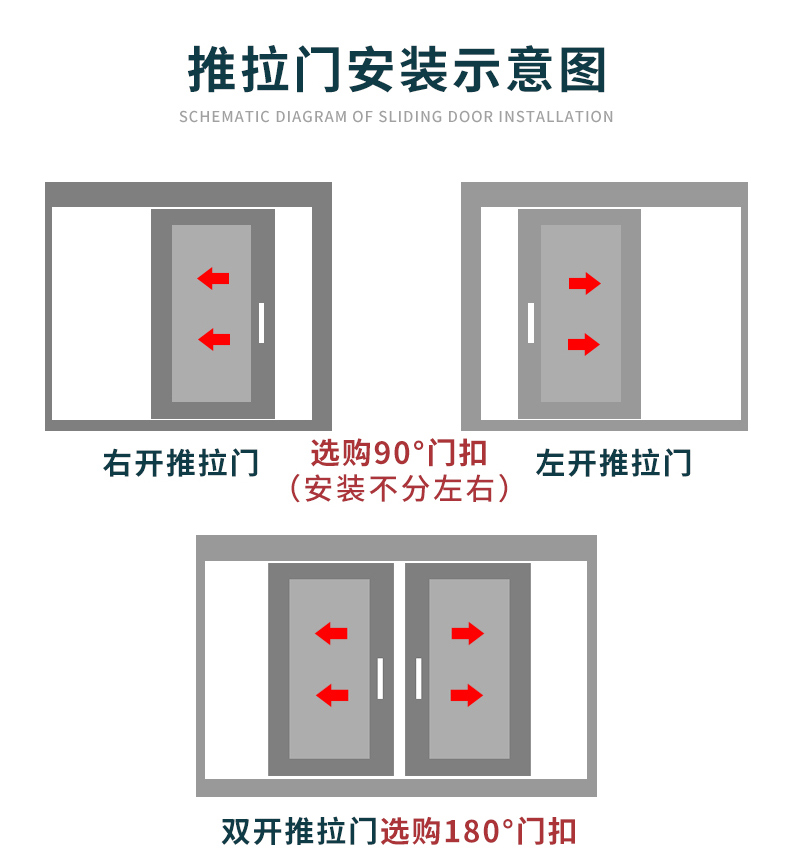 推拉门安装示意图

SCHEMATIC DIAGRAM OF SLIDING DOOR INSTALLATION

右开推拉门

选购90°门扣
（安装不分左右）

左开推拉门

双开推拉门选购180°门扣