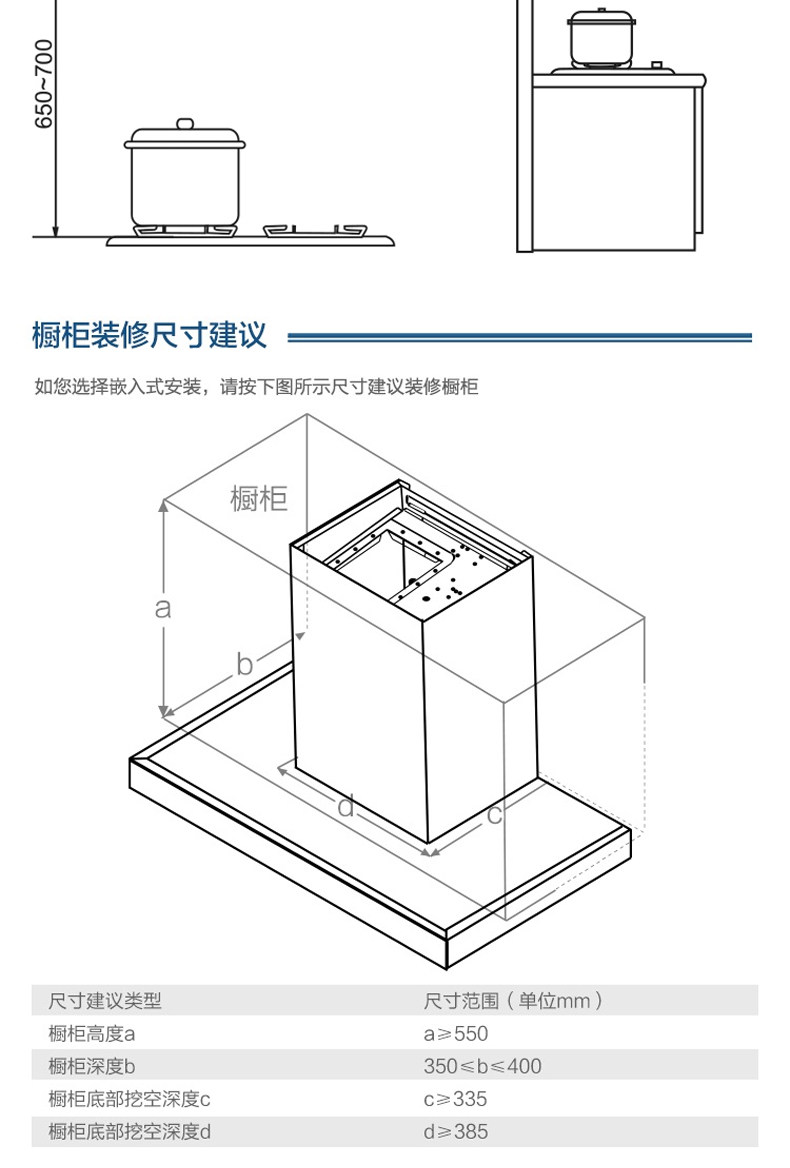 650~700

橱柜装修尺寸建议

如您选择嵌入式安装，请按下图所示尺寸建议装修橱柜

橱柜
a
b
d
c

| 尺寸建议类型 | 尺寸范围（单位mm） |
|---|---|
| 橱柜高度a | a≥550 |
| 橱柜深度b | 350≤b≤400 |
| 橱柜底部挖空深度c | c≥335 |
| 橱柜底部挖空深度d | d≥385 |