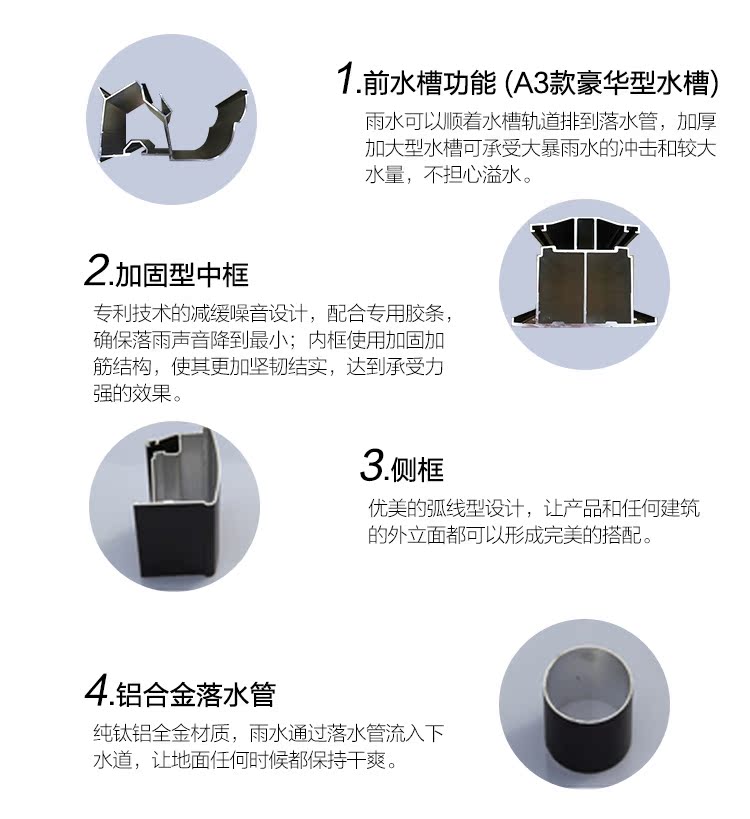 1.前水槽功能 (A3款豪华型水槽)

雨水可以顺着水槽轨道排到落水管，加厚加大型水槽可承受大暴雨水的冲击和较大水量，不担心溢水。

2.加固型中框

专利技术的减缓噪音设计，配合专用胶条，确保落雨声音降到最小；内框使用加固加筋结构，使其更加坚韧结实，达到承受力强的效果。

3.侧框

优美的弧线型设计，让产品和任何建筑的外立面都可以形成完美的搭配。

4.铝合金落水管

纯钛铝全金材质，雨水通过落水管流入下水道，让地面任何时候都保持干爽。