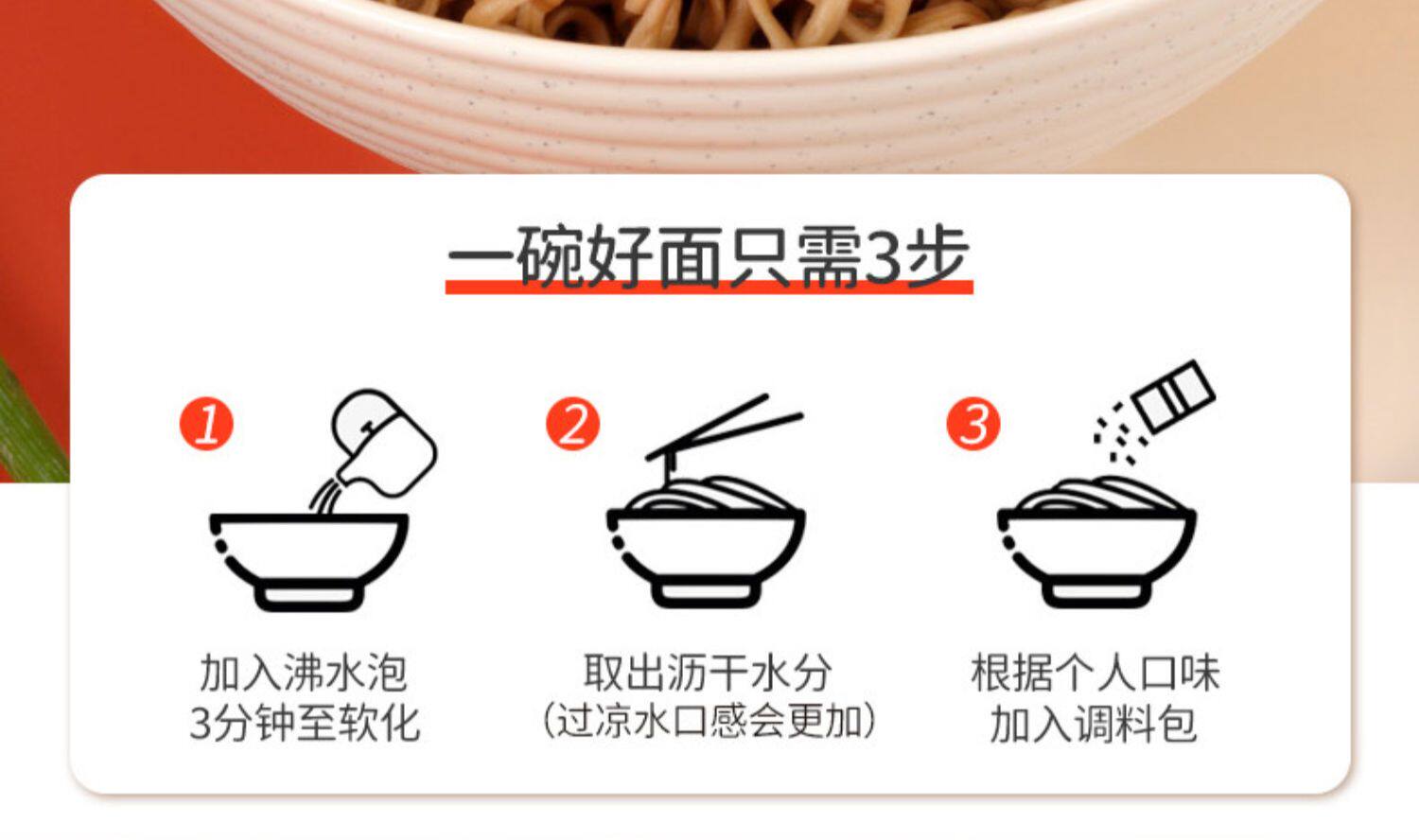 一碗好面只需3步

1
加入沸水泡
3分钟至软化

2
取出沥干水分
（过凉水口感会更加）

3
根据个人口味
加入调料包