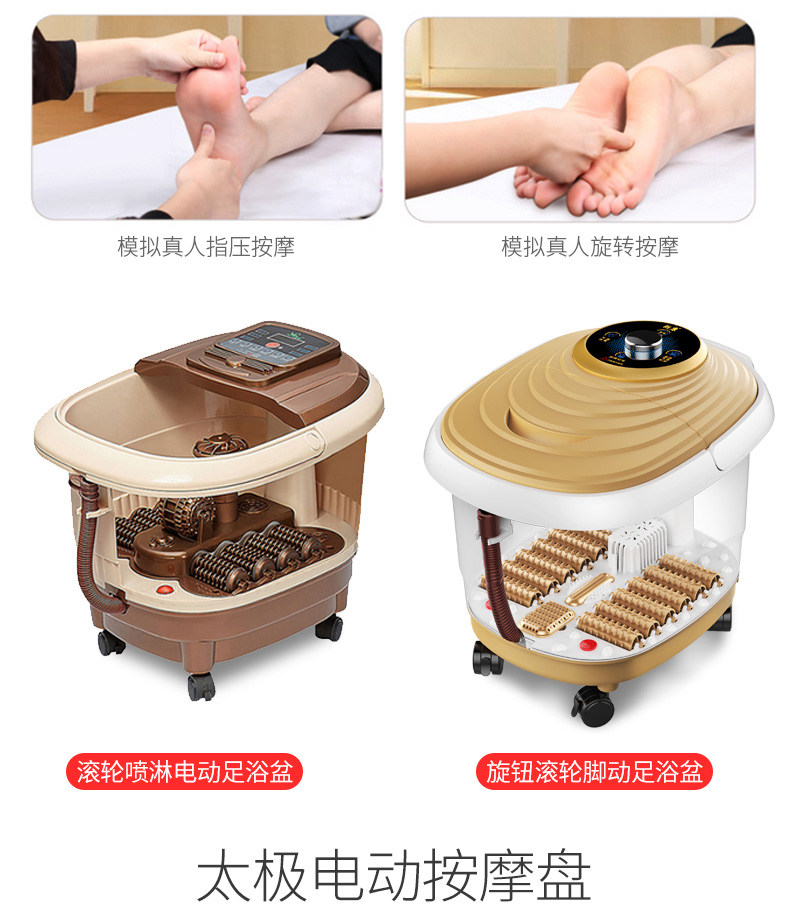 模拟真人指压按摩

模拟真人旋转按摩

滚轮喷淋电动足浴盆

旋钮滚轮脚动足浴盆

太极电动按摩盘