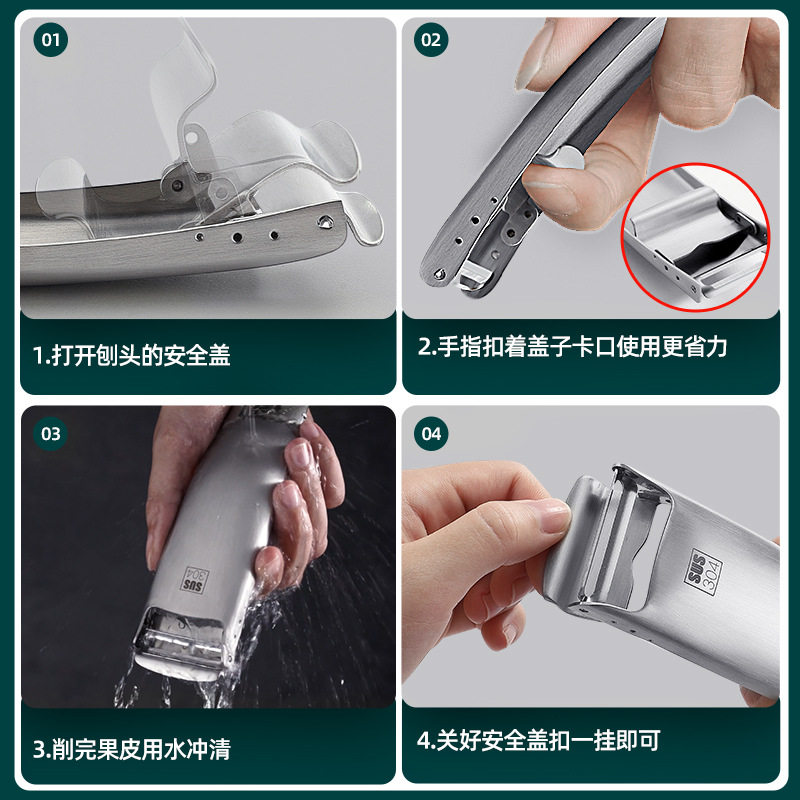 01

1.打开刨头的安全盖

02

2.手指扣着盖子卡口使用更省力

03

SUS 304

3.削完果皮用水冲清

04

SUS 304

4.关好安全盖扣一挂即可