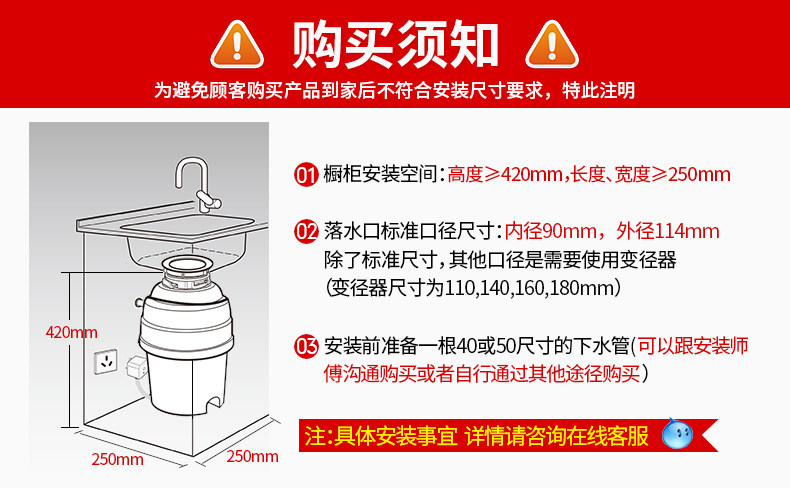 购买须知

为避免顾客购买产品到家后不符合安装尺寸要求，特此注明

420mm

250mm

250mm

01 橱柜安装空间：高度≥420mm，长度、宽度≥250mm

02 落水口标准口径尺寸：内径90mm，外径114mm
除了标准尺寸，其他口径是需要使用变径器
（变径器尺寸为110,140,160,180mm）

03 安装前准备一根40或50尺寸的下水管（可以跟安装师傅沟通购买或者自行通过其他途径购买）

注：具体安装事宜 详情请咨询在线客服