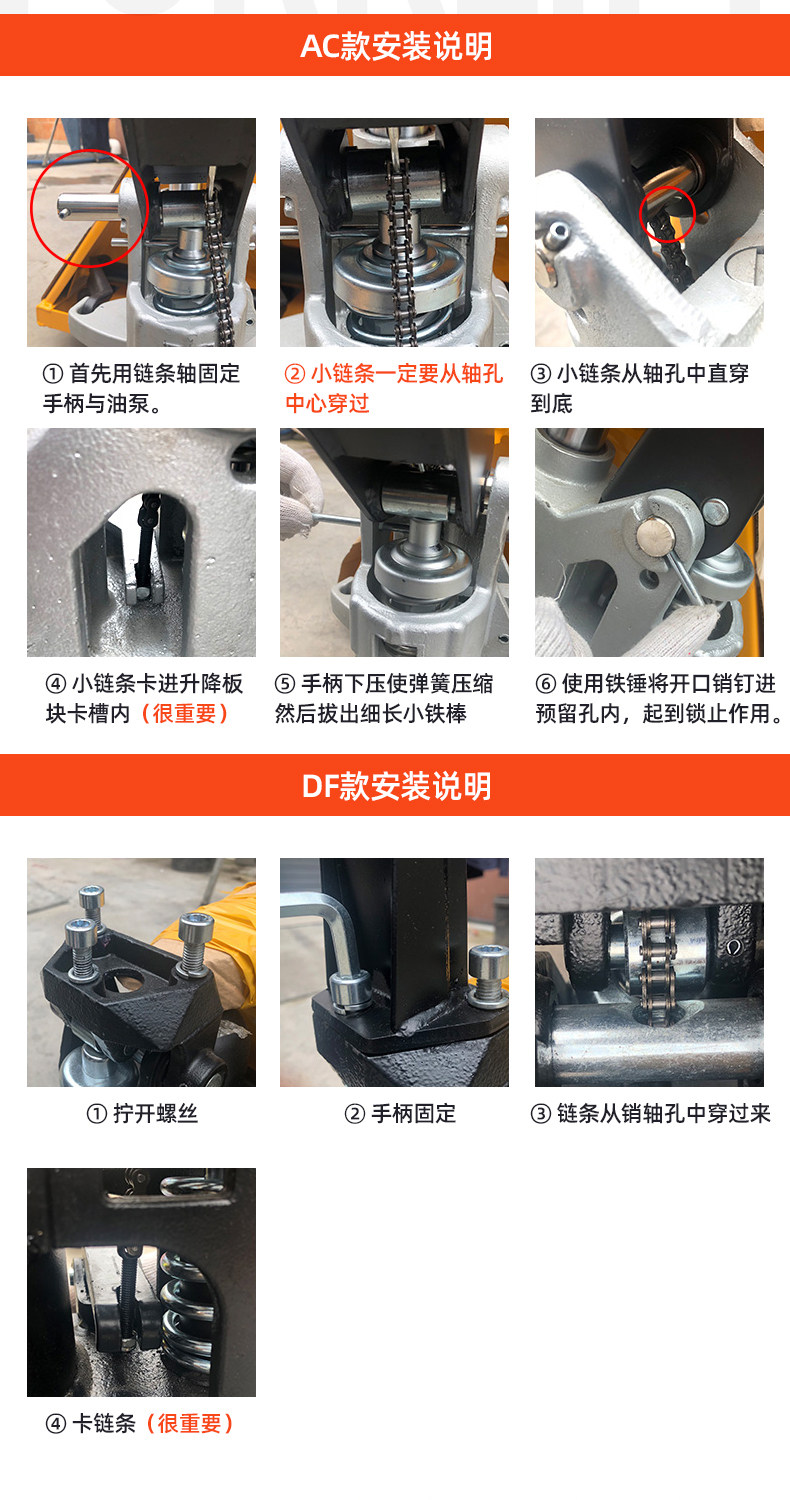 AC款安装说明

① 首先用链条轴固定手柄与油泵。

② 小链条一定要从轴孔中心穿过

③ 小链条从轴孔中直穿到底

④ 小链条卡进升降板块卡槽内（很重要）

⑤ 手柄下压使弹簧压缩然后拔出细长小铁棒

⑥ 使用铁锤将开口销钉进预留孔内，起到锁止作用。

DF款安装说明

① 拧开螺丝

② 手柄固定

③ 链条从销轴孔中穿过来

④ 卡链条（很重要）