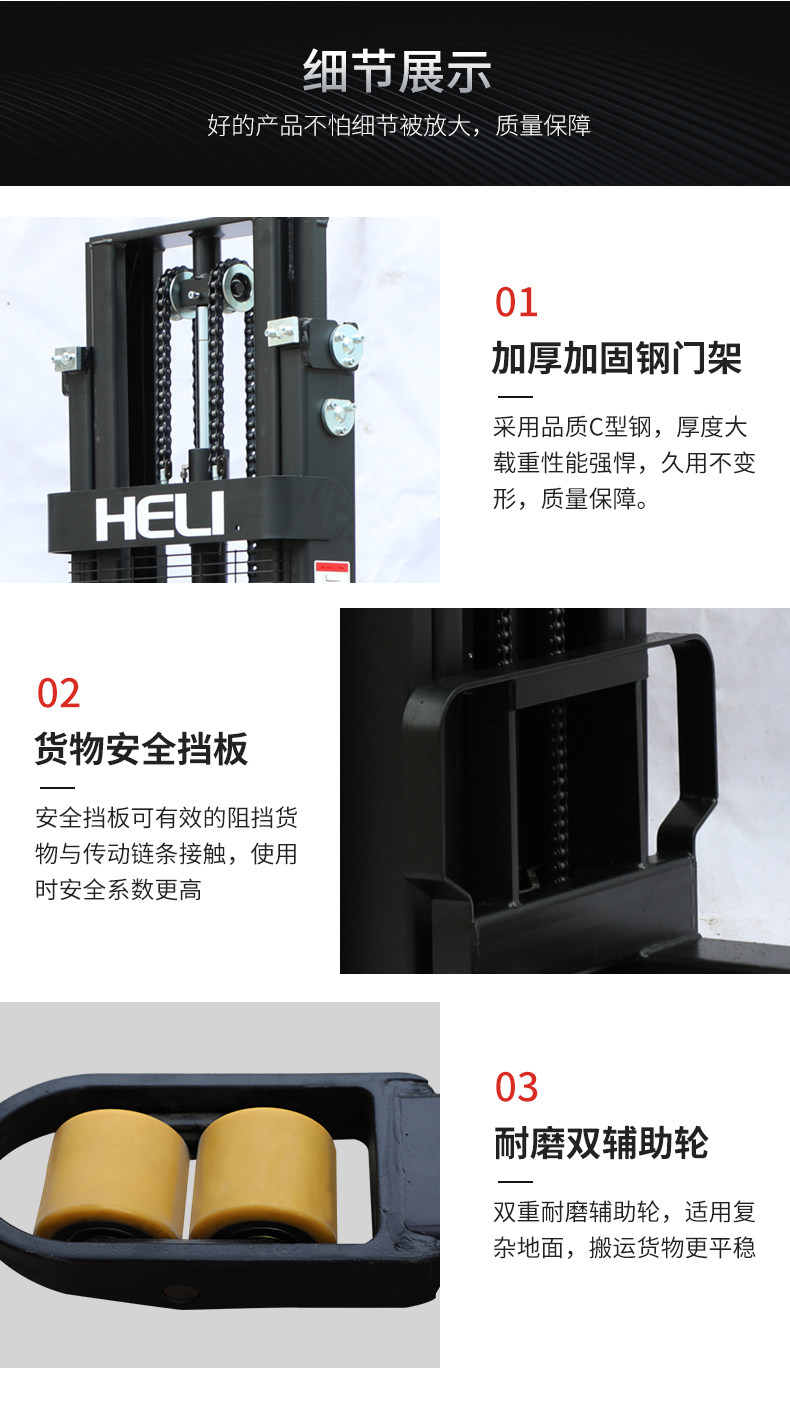 细节展示
好的产品不怕细节被放大，质量保障

HELI

01
加厚加固钢门架
采用品质C型钢，厚度大载重性能强悍，久用不变形，质量保障。

02
货物安全挡板
安全挡板可有效的阻挡货物与传动链条接触，使用时安全系数更高

03
耐磨双辅助轮
双重耐磨辅助轮，适用复杂地面，搬运货物更平稳