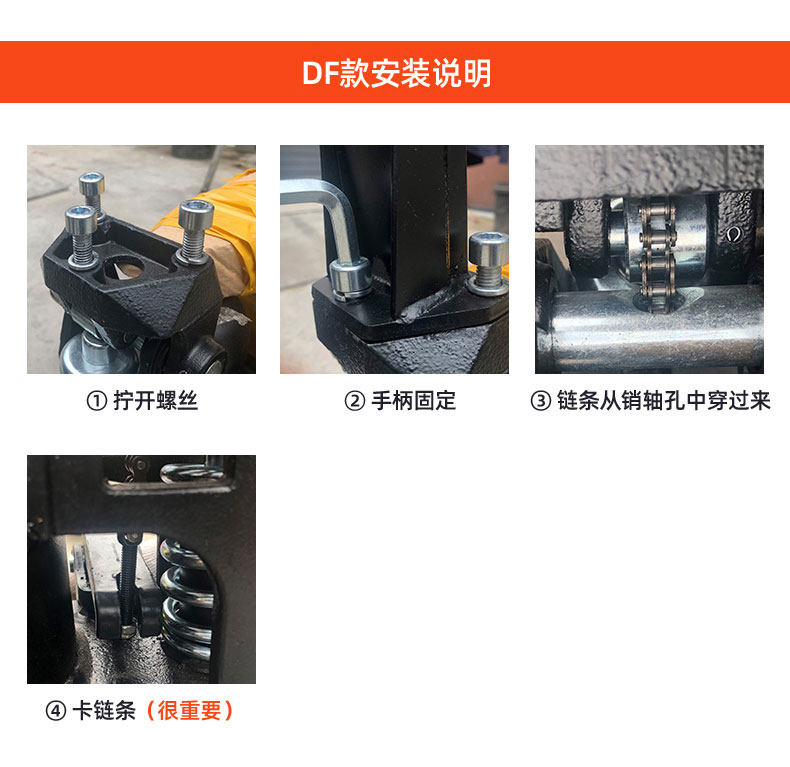 DF款安装说明

① 拧开螺丝

② 手柄固定

③ 链条从销轴孔中穿过来

④ 卡链条（很重要）