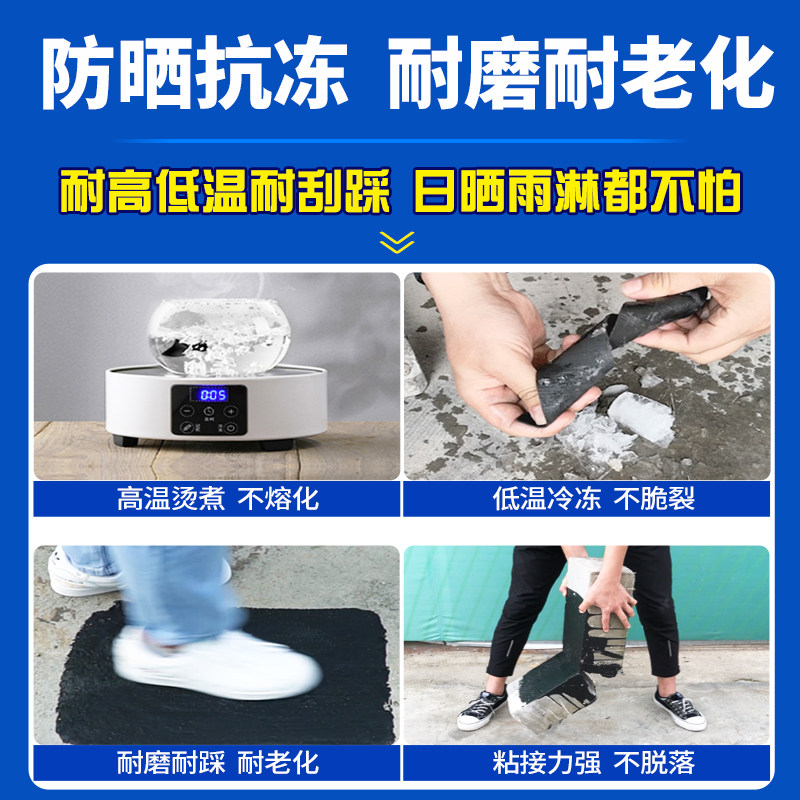 防晒抗冻 耐磨耐老化

耐高低温耐刮踩 日晒雨淋都不怕

0:05

高温烫煮 不熔化

低温冷冻 不脆裂

耐磨耐踩 耐老化

粘接力强 不脱落