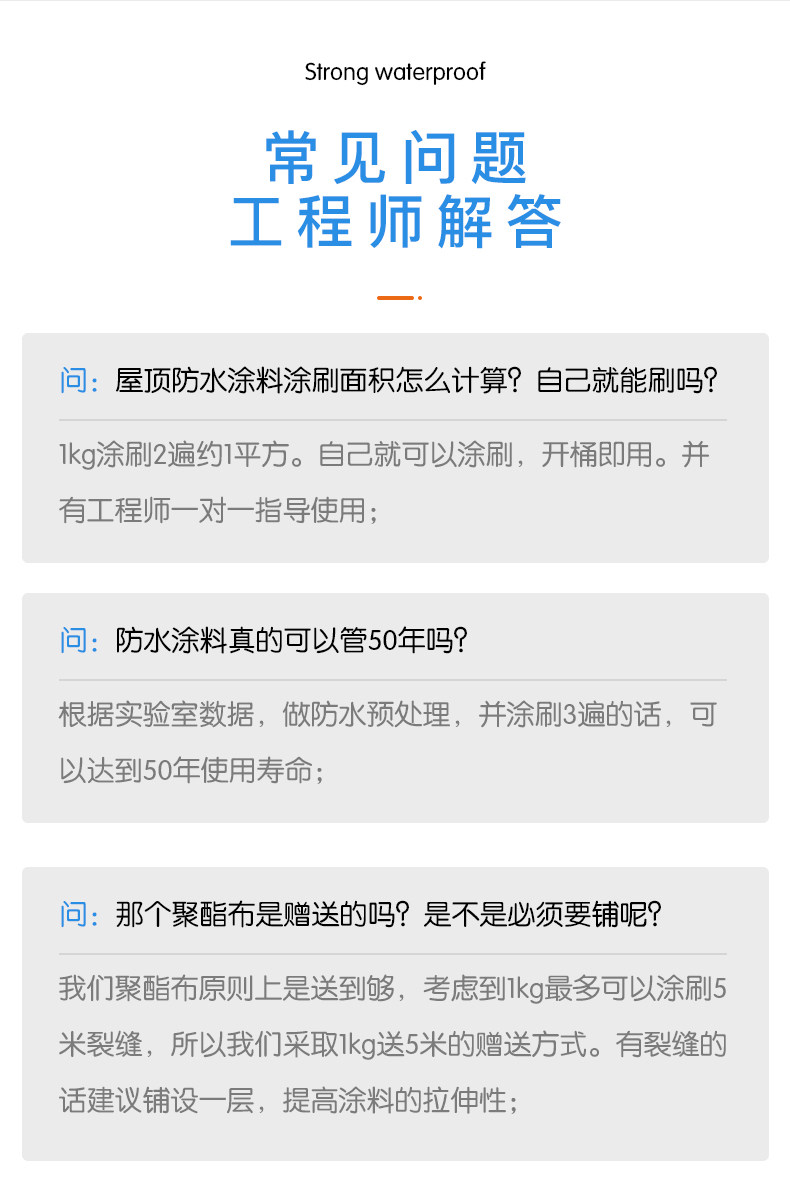 Strong waterproof

常见问题
工程师解答

问：屋顶防水涂料涂刷面积怎么计算？自己就能刷吗？

1kg涂刷2遍约1平方。自己就可以涂刷，开桶即用。并有工程师一对一指导使用；

问：防水涂料真的可以管50年吗？

根据实验室数据，做防水预处理，并涂刷3遍的话，可以达到50年使用寿命；

问：那个聚酯布是赠送的吗？是不是必须要铺呢？

我们聚酯布原则上是送到够，考虑到1kg最多可以涂刷5米裂缝，所以我们采取1kg送5米的赠送方式。有裂缝的话建议铺设一层，提高涂料的拉伸性；