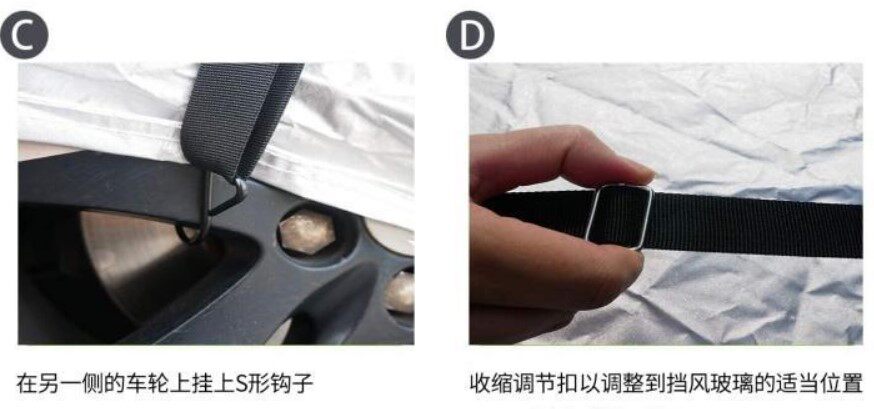 C

在另一侧的车轮上挂上S形钩子

D

收缩调节扣以调整到挡风玻璃的适当位置