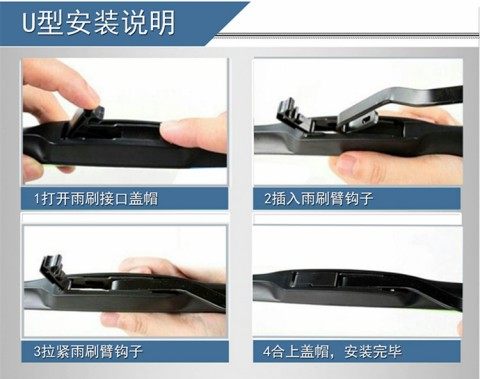 U型安装说明

1打开雨刷接口盖帽

2插入雨刷臂钩子

3拉紧雨刷臂钩子

4合上盖帽，安装完毕