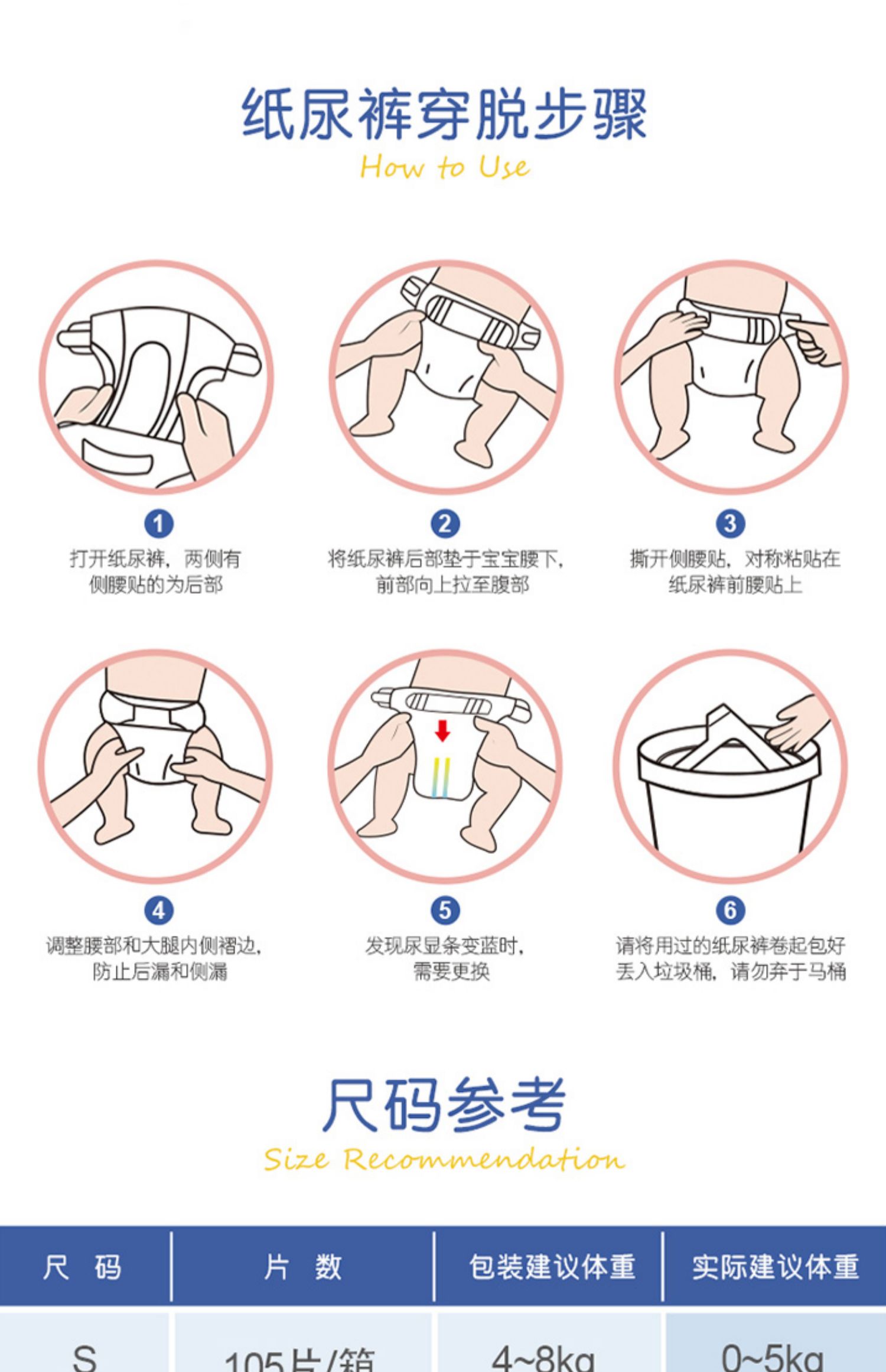 纸尿裤穿脱步骤

How to Use

1
打开纸尿裤，两侧有侧腰贴的为后部

2
将纸尿裤后部垫于宝宝腰下，前部向上拉至腹部

3
撕开侧腰贴，对称粘贴在纸尿裤前腰贴上

4
调整腰部和大腿内侧褶边，防止后漏和侧漏

5
发现尿显条变蓝时，需要更换

6
请将用过的纸尿裤卷起包好丢入垃圾桶，请勿弃于马桶

尺码参考

Size Recommendation

| 尺 码 | 片 数 | 包装建议体重 | 实际建议体重 |
|---|---|---|---|
| S | 105片/箱 | 4~8kg | 0~5kg |