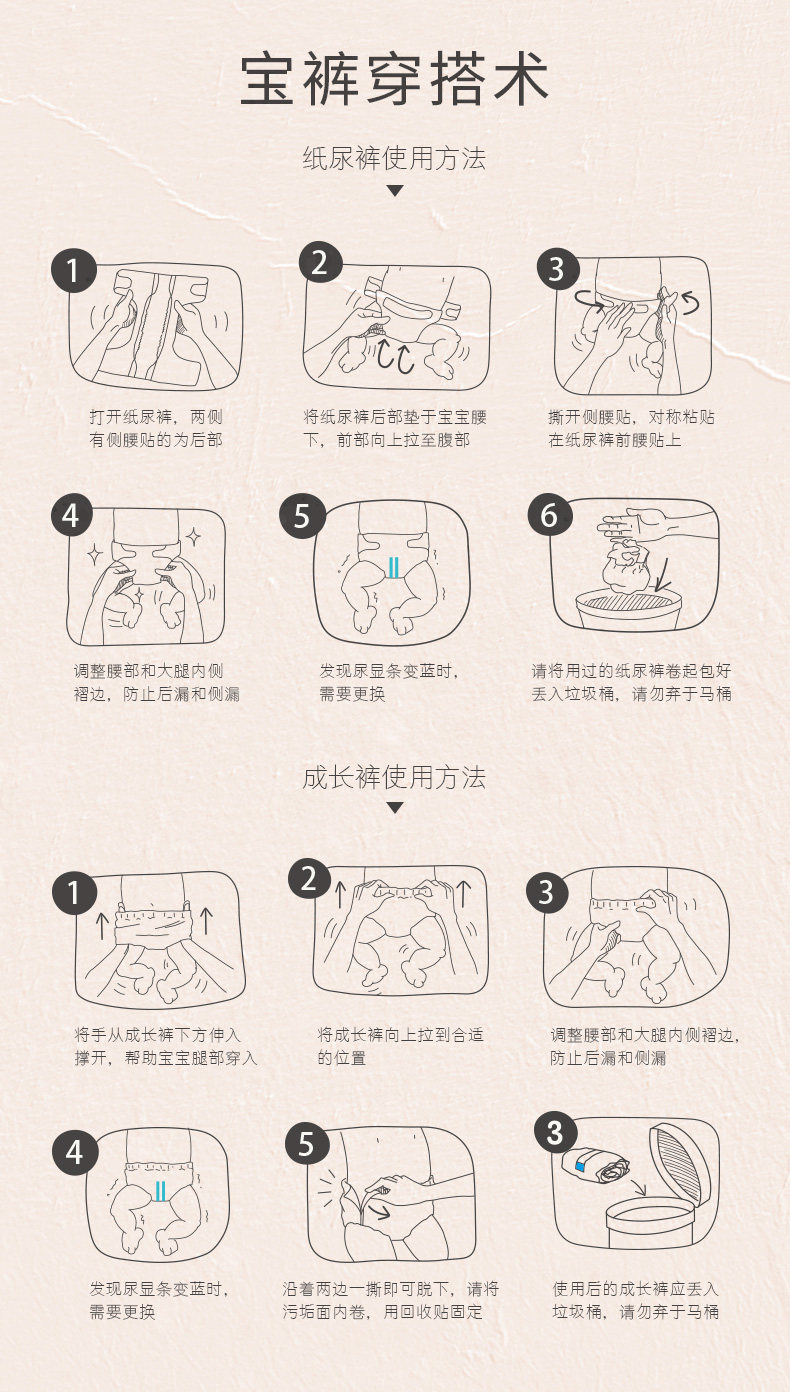 宝裤穿搭术

纸尿裤使用方法

1
打开纸尿裤，两侧有侧腰贴的为后部

2
将纸尿裤后部垫于宝宝腰下，前部向上拉至腹部

3
撕开侧腰贴，对称粘贴在纸尿裤前腰贴上

4
调整腰部和大腿内侧褶边，防止后漏和侧漏

5
发现尿显条变蓝时，需要更换

6
请将用过的纸尿裤卷起包好丢入垃圾桶，请勿弃于马桶

成长裤使用方法

1
将手从成长裤下方伸入撑开，帮助宝宝腿部穿入

2
将成长裤向上拉到合适的位置

3
调整腰部和大腿内侧褶边，防止后漏和侧漏

4
发现尿显条变蓝时，需要更换

5
沿着两边一撕即可脱下，请将污垢面内卷，用回收贴固定

3
使用后的成长裤应丢入垃圾桶，请勿弃于马桶