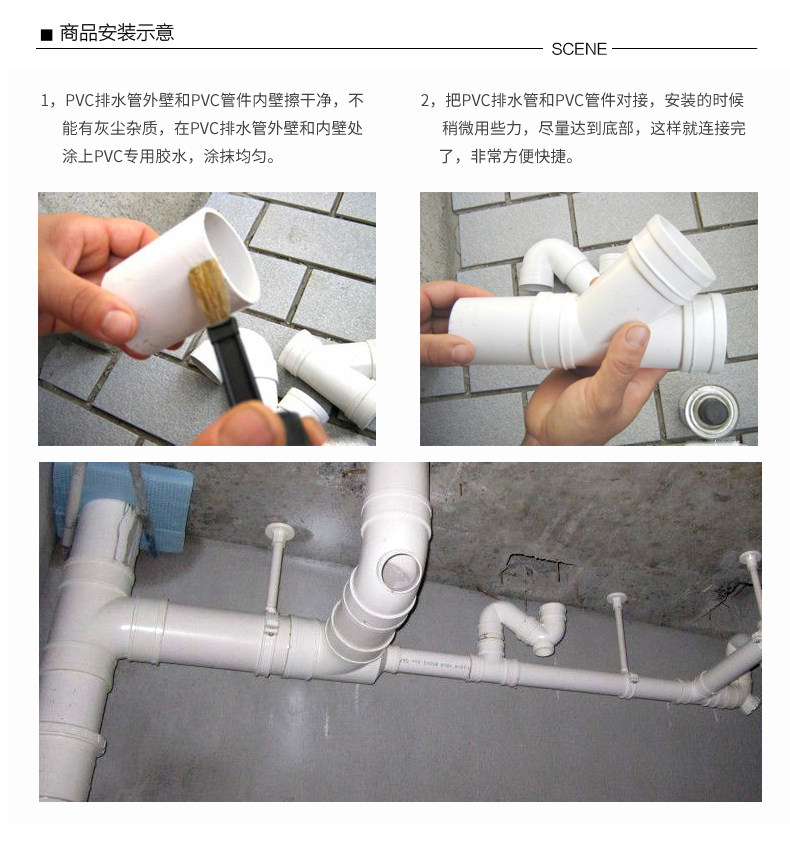 ■ 商品安装示意

SCENE

1，PVC排水管外壁和PVC管件内壁擦干净，不能有灰尘杂质，在PVC排水管外壁和内壁处涂上PVC专用胶水，涂抹均匀。

2，把PVC排水管和PVC管件对接，安装的时候稍微用些力，尽量达到底部，这样就连接完了，非常方便快捷。