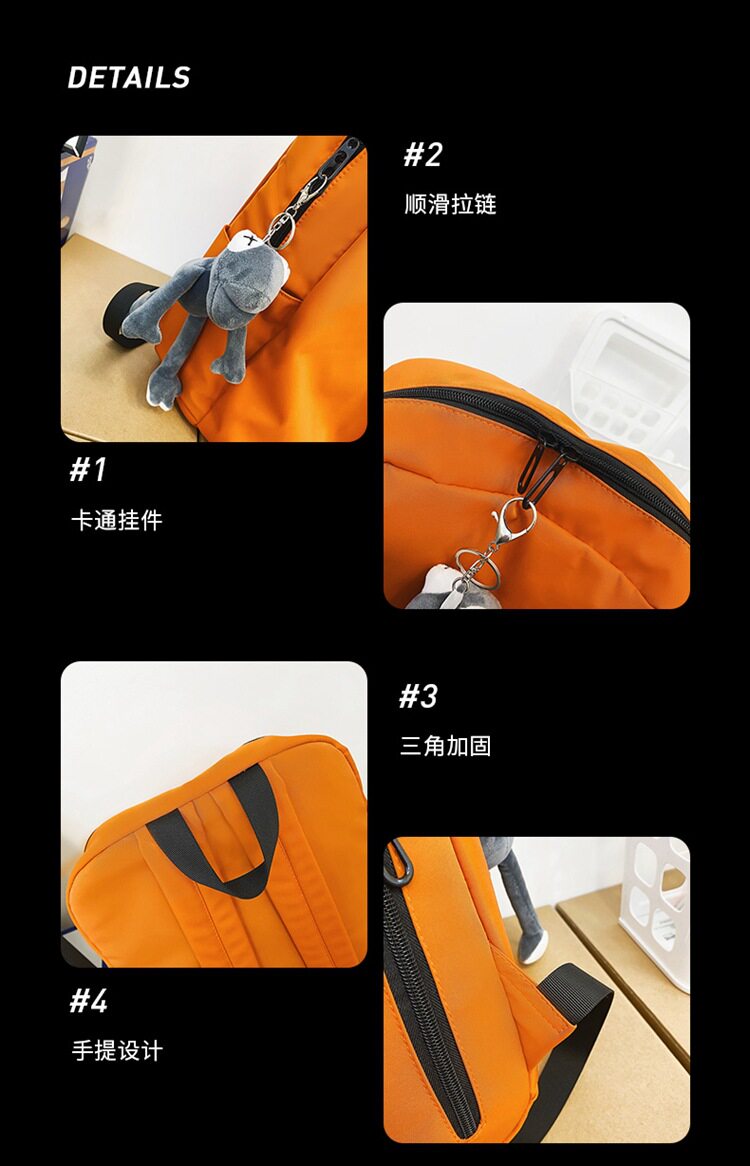 DETAILS

#2

顺滑拉链

#1

卡通挂件

#3

三角加固

#4

手提设计