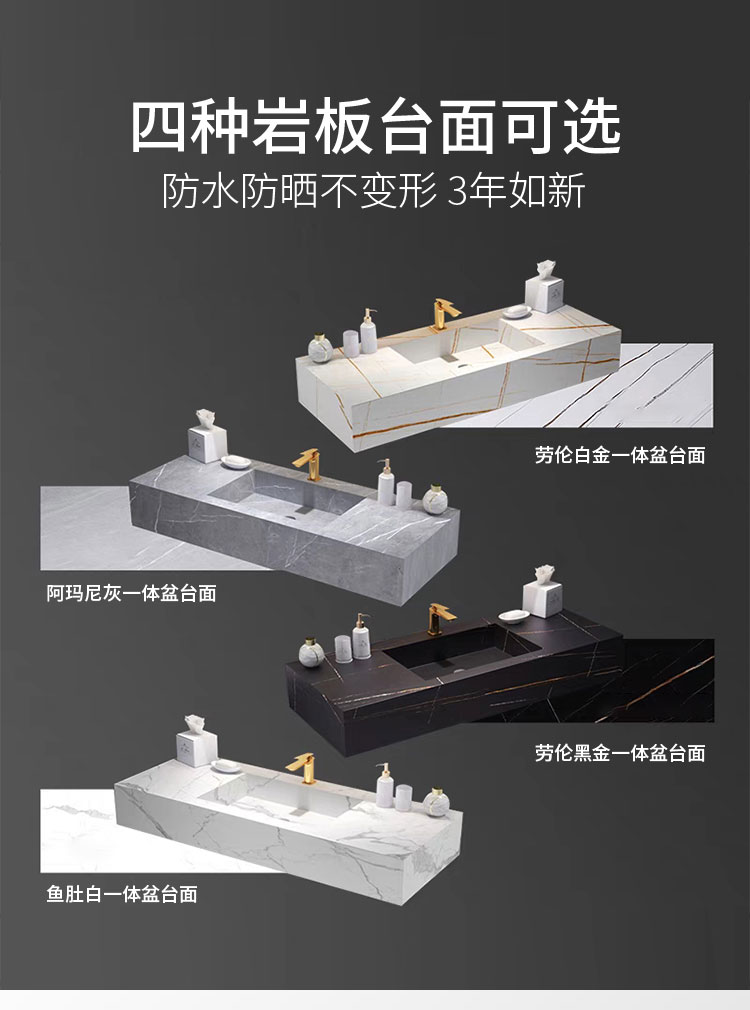 四种岩板台面可选
防水防晒不变形 3年如新

劳伦白金一体盆台面

阿玛尼灰一体盆台面

劳伦黑金一体盆台面

鱼肚白一体盆台面