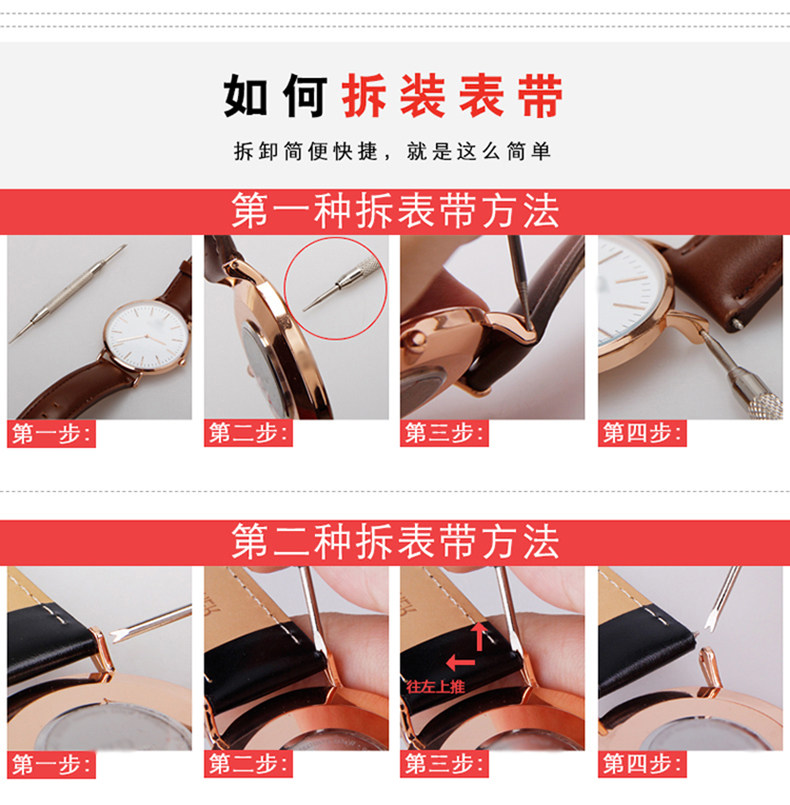 如何拆装表带

拆卸简便快捷，就是这么简单

第一种拆表带方法

第一步：

第二步：

第三步：

第四步：

第二种拆表带方法

第一步：

第二步：

往左上推

第三步：

第四步：