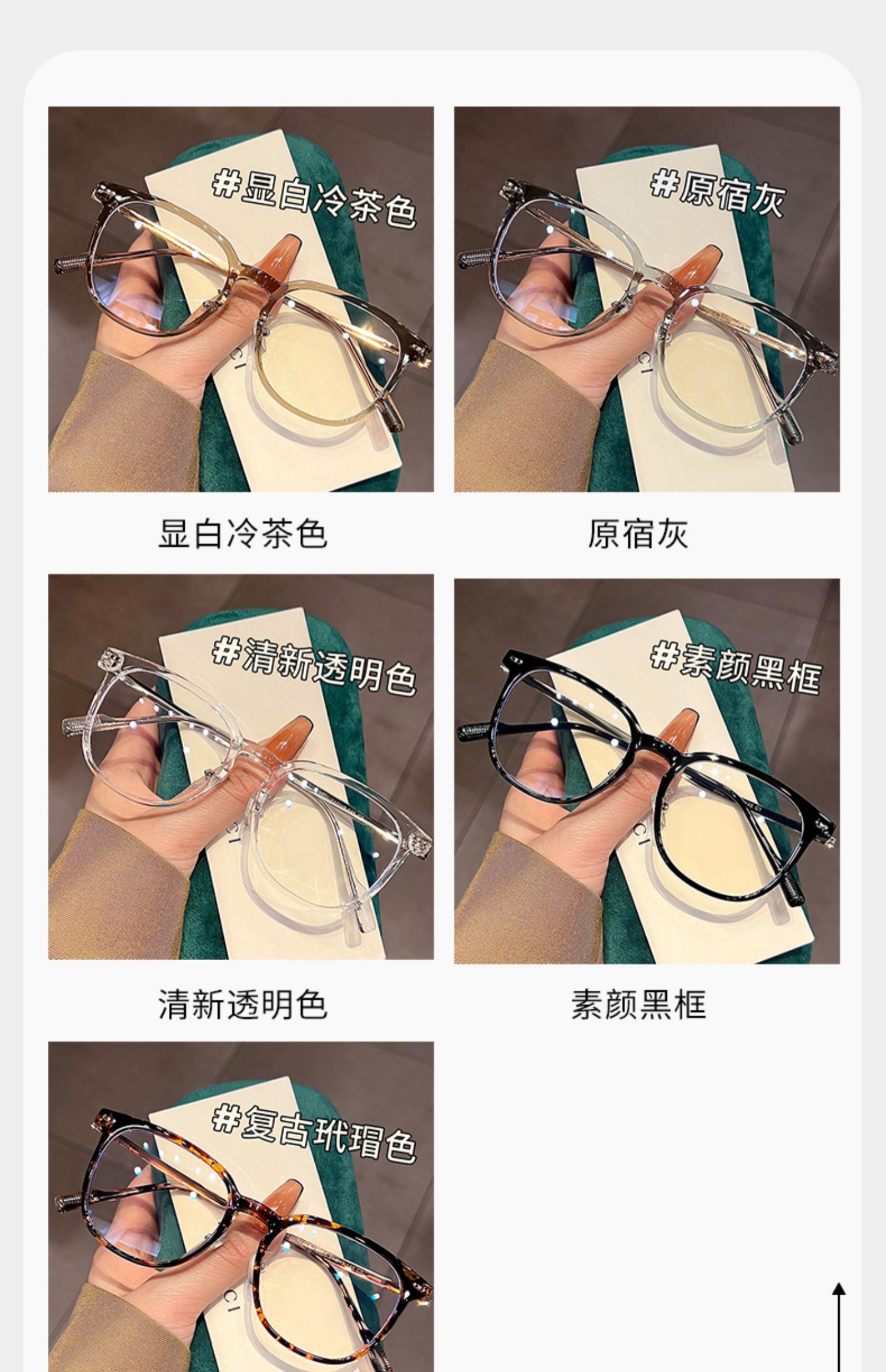 #显白冷茶色

#原宿灰

显白冷茶色

原宿灰

#清新透明色

#素颜黑框

清新透明色

素颜黑框

#复古玳瑁色