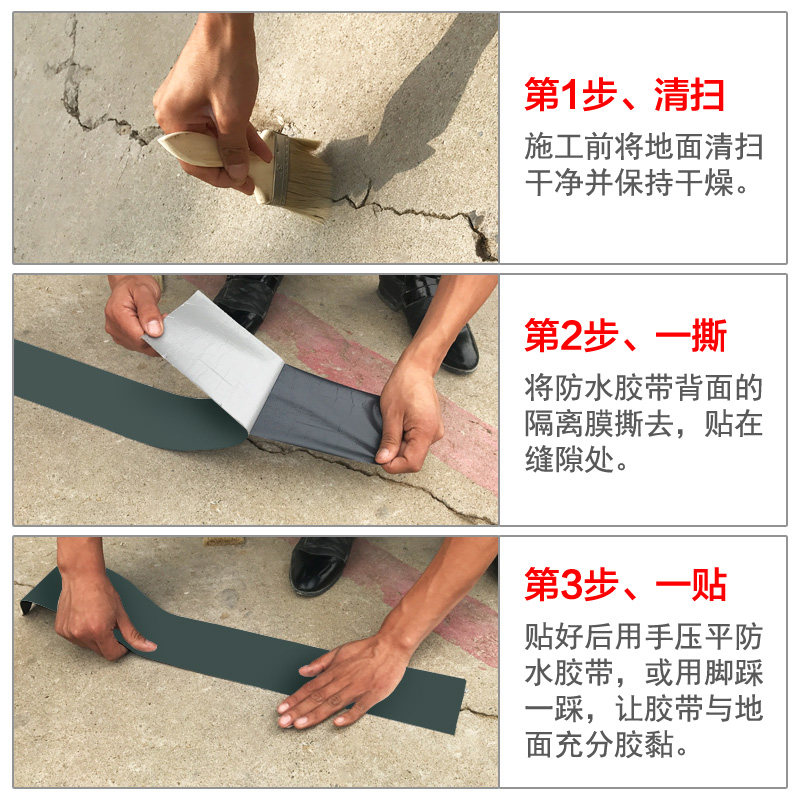 第1步、清扫

施工前将地面清扫干净并保持干燥。

第2步、一撕

将防水胶带背面的隔离膜撕去，贴在缝隙处。

第3步、一贴

贴好后用手压平防水胶带，或用脚踩一踩，让胶带与地面充分胶黏。