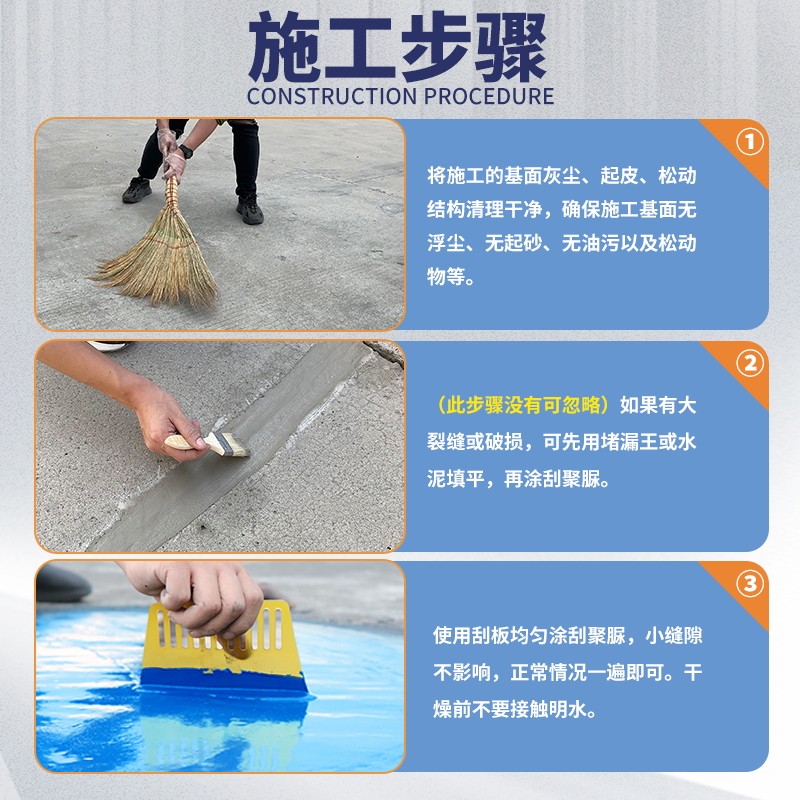 施工步骤
CONSTRUCTION PROCEDURE

①

将施工的基面灰尘、起皮、松动结构清理干净，确保施工基面无浮尘、无起砂、无油污以及松动物等。

②

（此步骤没有可忽略）如果有大裂缝或破损，可先用堵漏王或水泥填平，再涂刮聚脲。

③

使用刮板均匀涂刮聚脲，小缝隙不影响，正常情况一遍即可。干燥前不要接触明水。