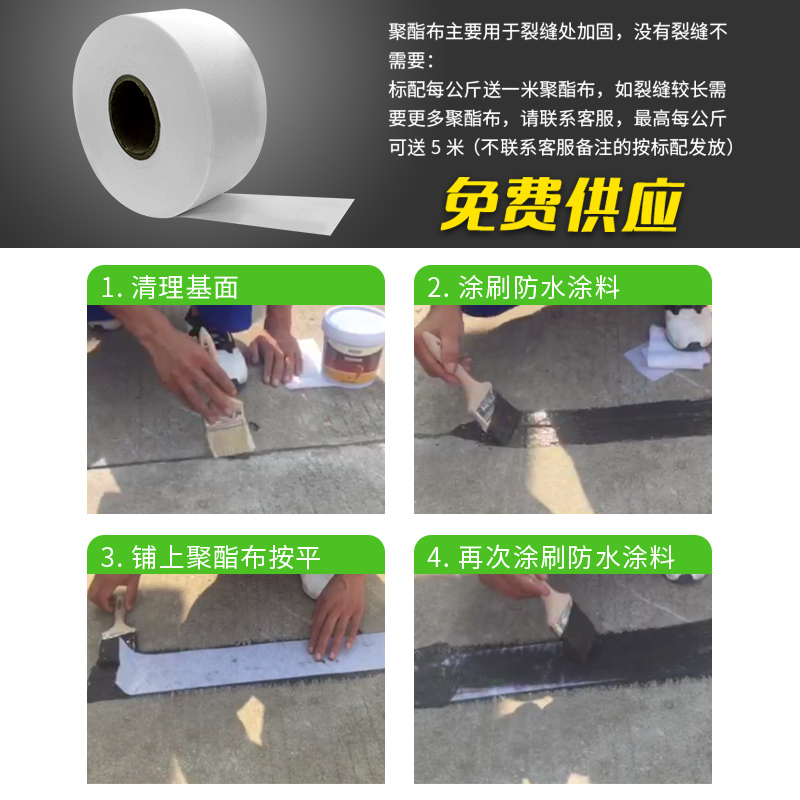 聚酯布主要用于裂缝处加固，没有裂缝不需要：
标配每公斤送一米聚酯布，如裂缝较长需要更多聚酯布，请联系客服，最高每公斤可送 5 米（不联系客服备注的按标配发放）

免费供应

1. 清理基面

2. 涂刷防水涂料

3. 铺上聚酯布按平

4. 再次涂刷防水涂料