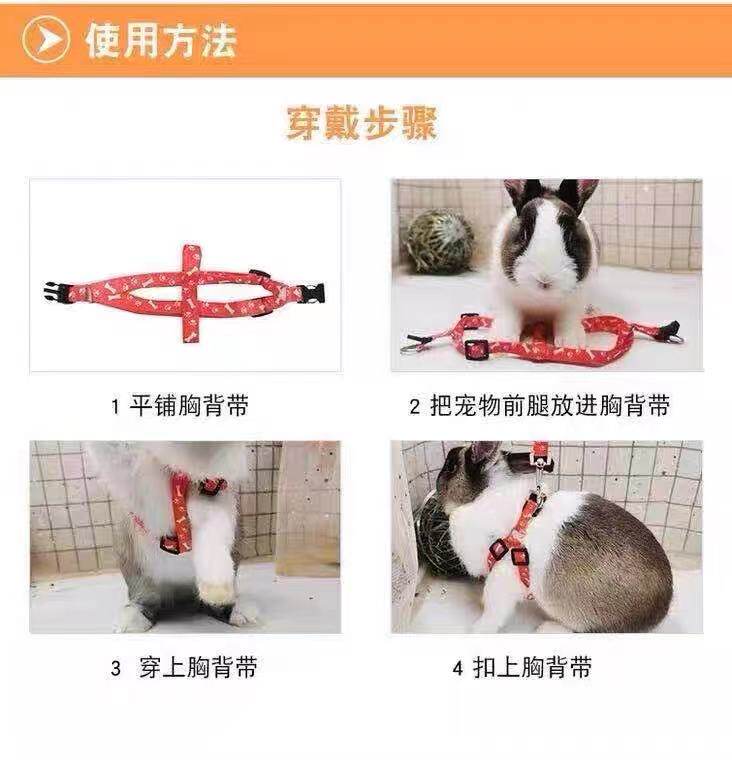 使用方法

穿戴步骤

1 平铺胸背带

2 把宠物前腿放进胸背带

3 穿上胸背带

4 扣上胸背带