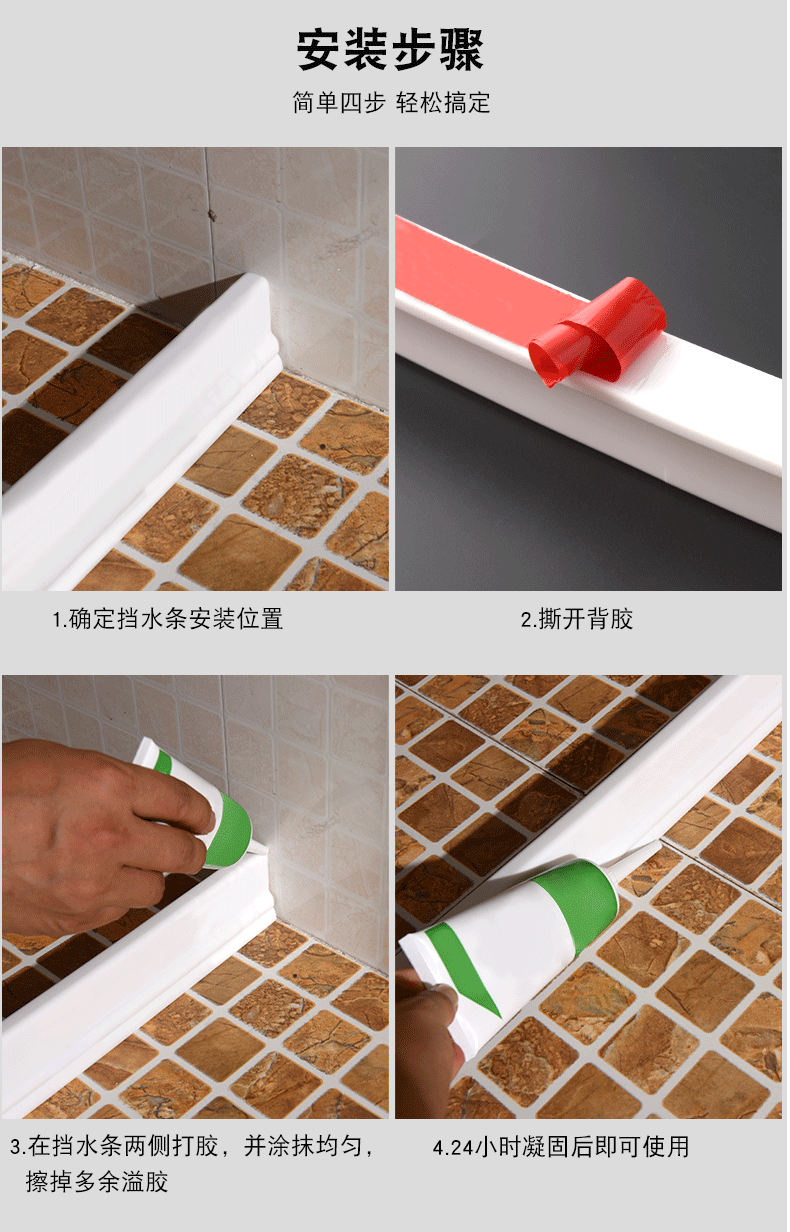 安装步骤

简单四步 轻松搞定

1.确定挡水条安装位置

2.撕开背胶

3.在挡水条两侧打胶，并涂抹均匀，擦掉多余溢胶

4.24小时凝固后即可使用