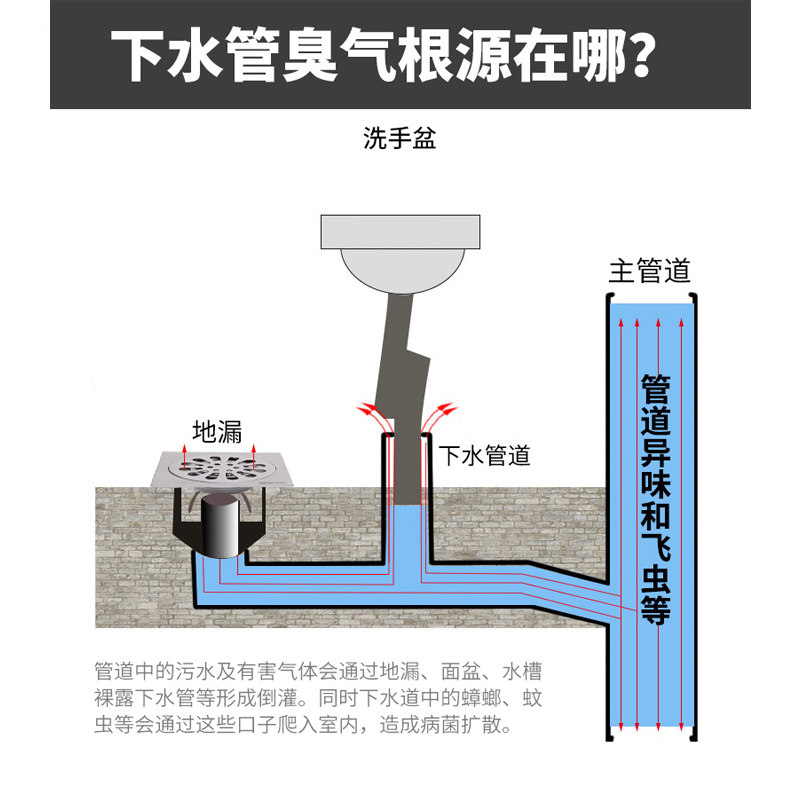 下水管臭气根源在哪?

洗手盆

主管道

地漏

下水管道

管道异味和飞虫等

管道中的污水及有害气体会通过地漏、面盆、水槽裸露下水管等形成倒灌。同时下水道中的蟑螂、蚊虫等会通过这些口子爬入室内，造成病菌扩散。