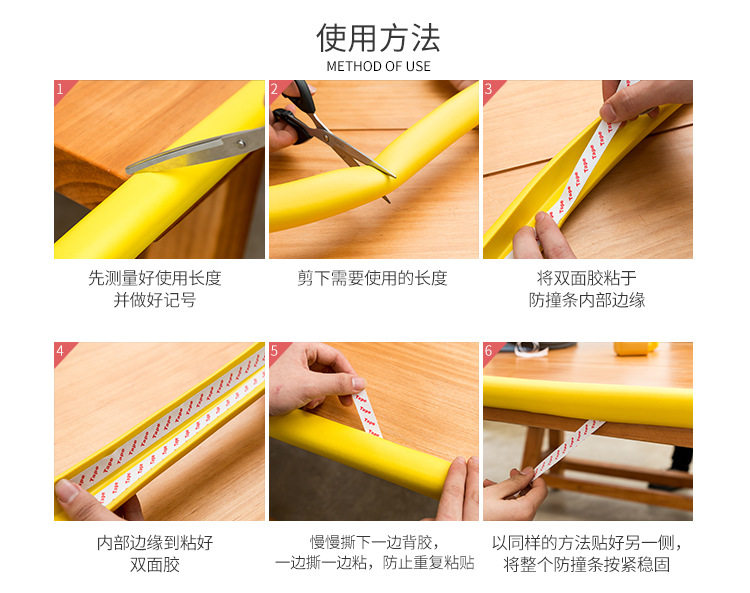 使用方法
METHOD OF USE

1
先测量好使用长度
并做好记号

2
剪下需要使用的长度

3
将双面胶粘于
防撞条内部边缘

4
内部边缘到粘好
双面胶

5
慢慢撕下一边背胶，
一边撕一边粘，防止重复粘贴

6
以同样的方法贴好另一侧，
将整个防撞条按紧稳固