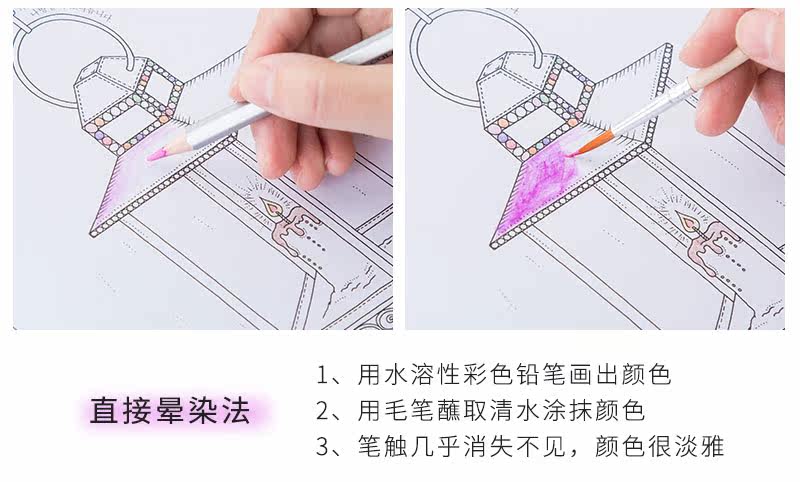 直接晕染法

1、用水溶性彩色铅笔画出颜色
2、用毛笔蘸取清水涂抹颜色
3、笔触几乎消失不见，颜色很淡雅