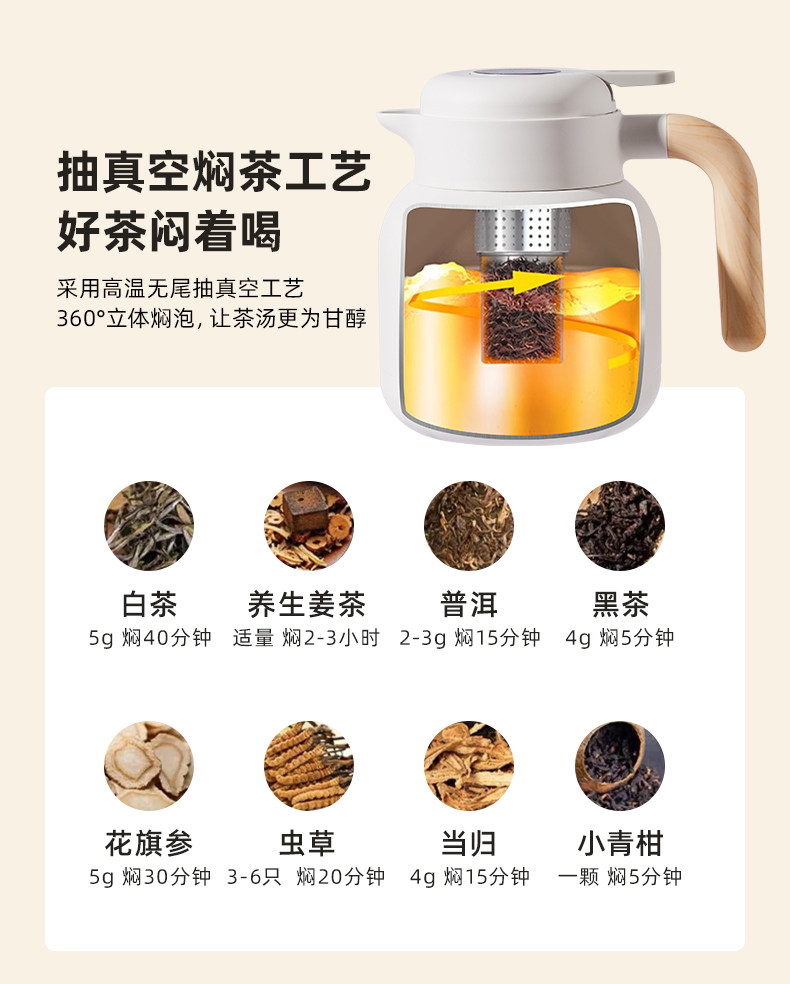 抽真空焖茶工艺
好茶闷着喝

采用高温无尾抽真空工艺
360°立体焖泡，让茶汤更为甘醇

白茶
5g 焖40分钟

养生姜茶
适量 焖2-3小时

普洱
2-3g 焖15分钟

黑茶
4g 焖5分钟

花旗参
5g 焖30分钟

虫草
3-6只 焖20分钟

当归
4g 焖15分钟

小青柑
一颗 焖5分钟