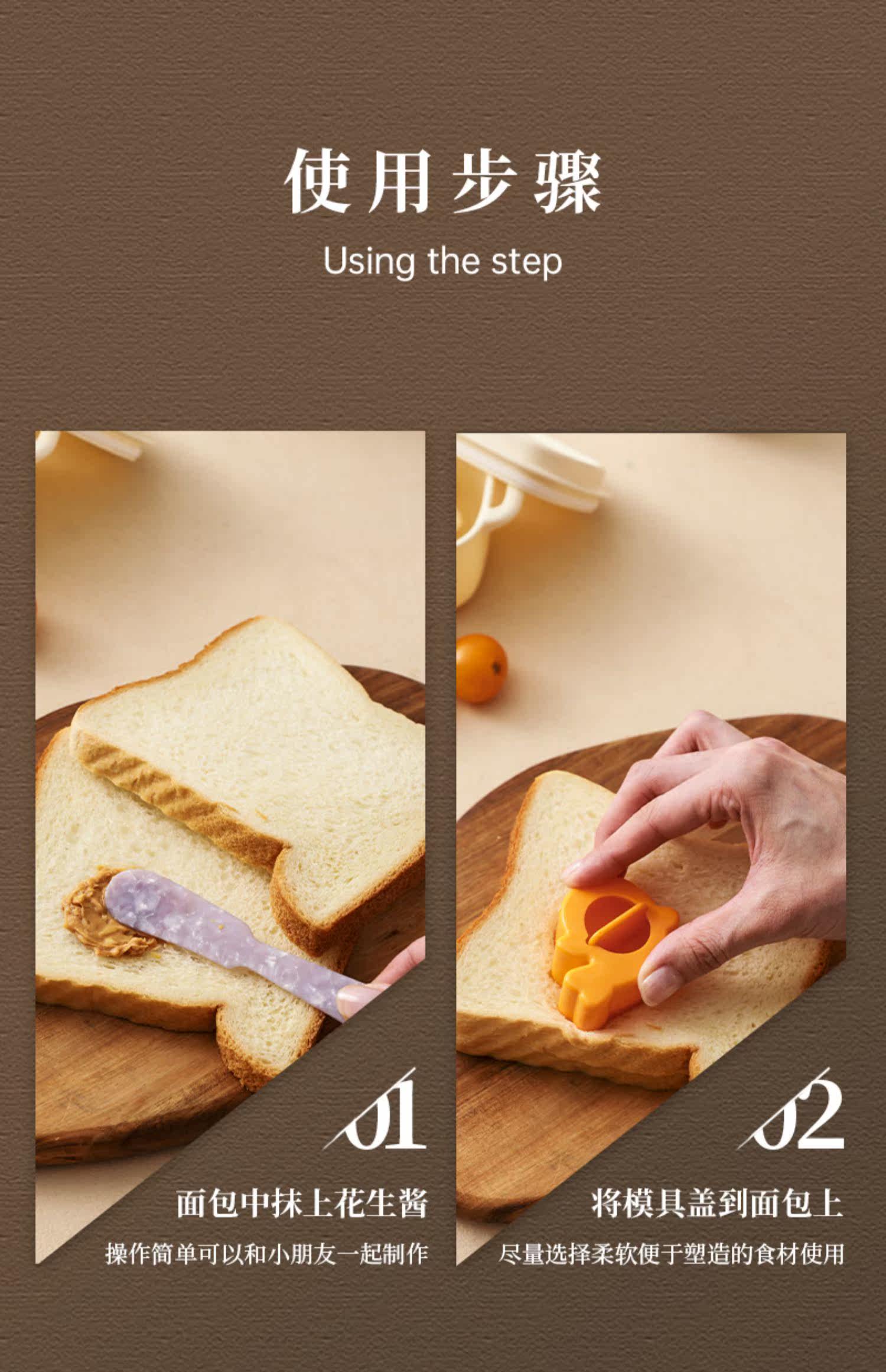 使用步骤

Using the step

01

面包中抹上花生酱

操作简单可以和小朋友一起制作

02

将模具盖到面包上

尽量选择柔软便于塑造的食材使用