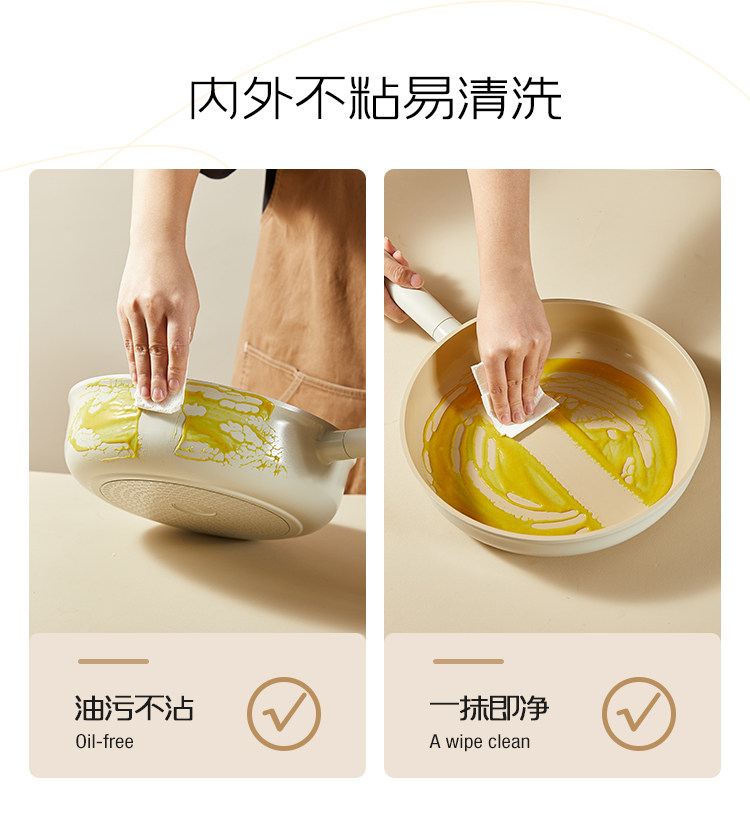 内外不粘易清洗

油污不沾
Oil-free

一抹即净
A wipe clean