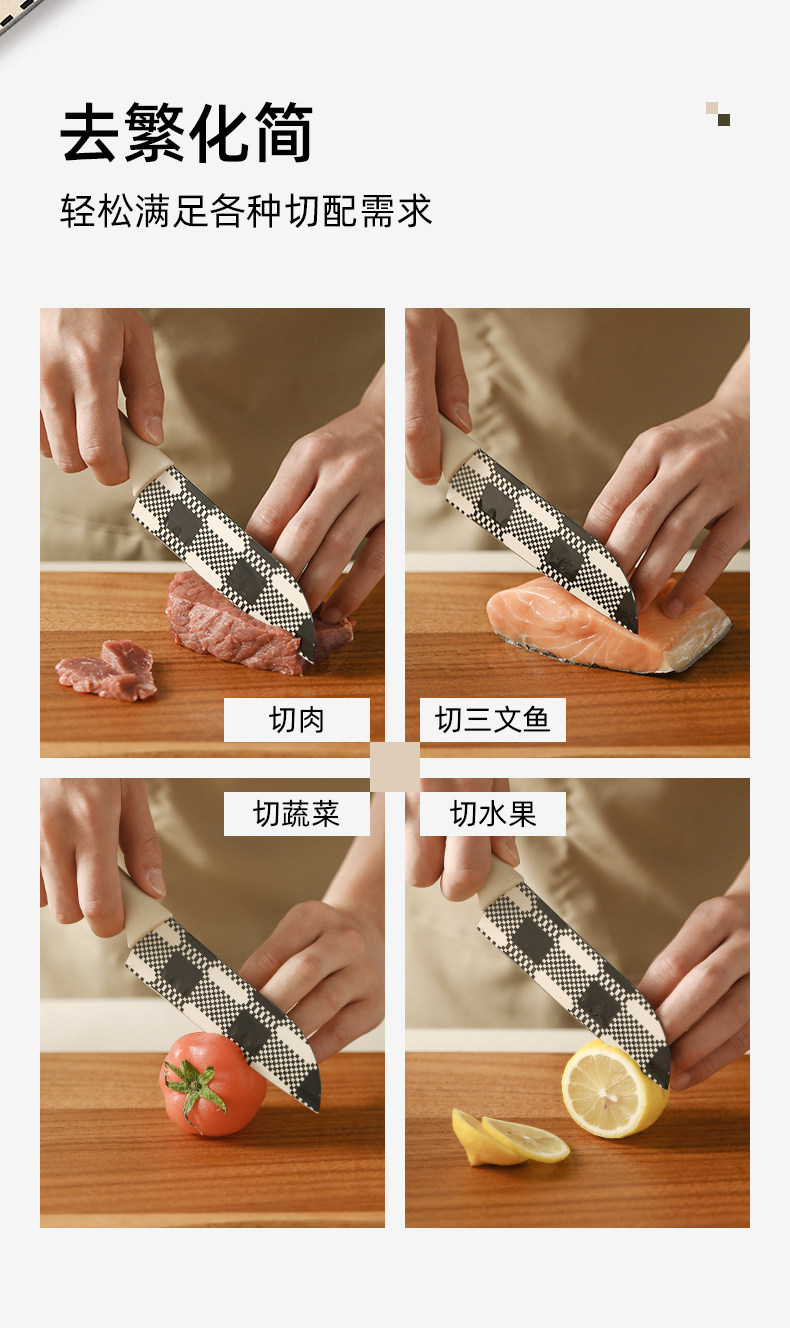 去繁化简

轻松满足各种切配需求

切肉

切三文鱼

切蔬菜

切水果