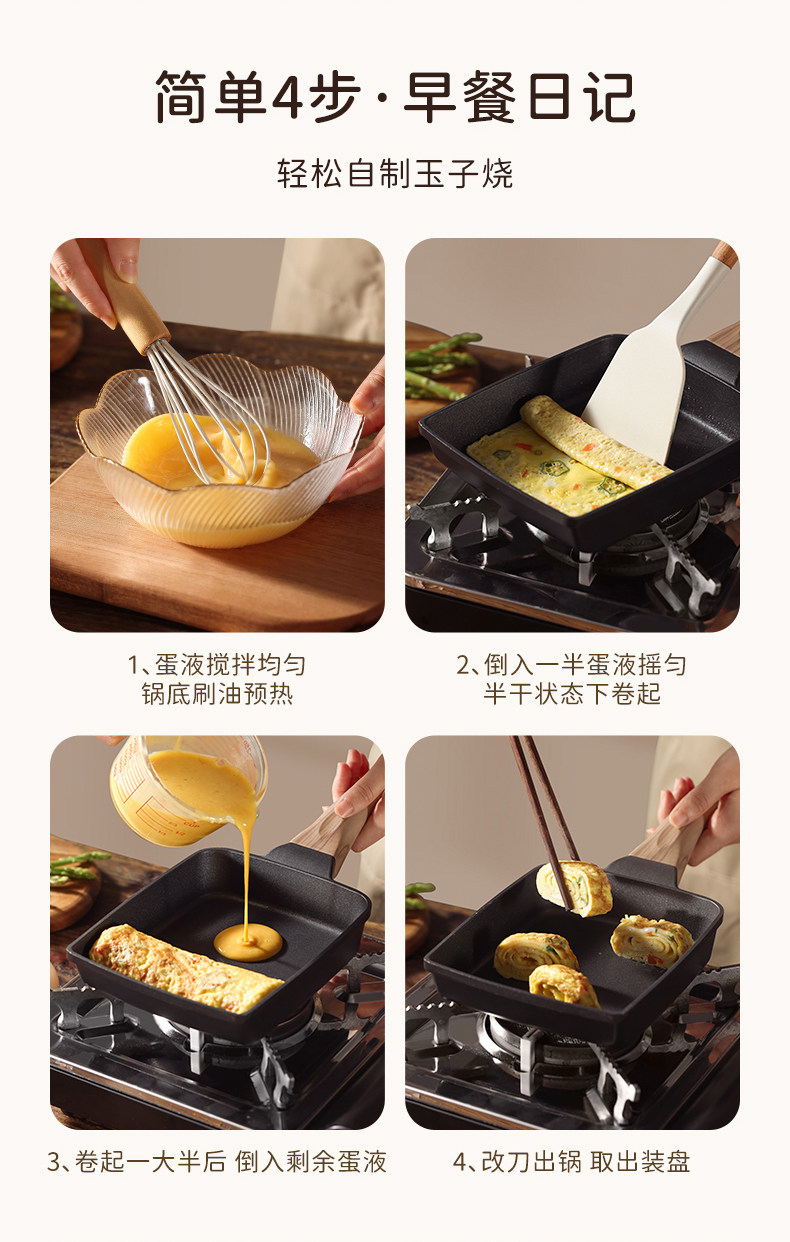 简单4步·早餐日记

轻松自制玉子烧

1、蛋液搅拌均匀
锅底刷油预热

2、倒入一半蛋液摇匀
半干状态下卷起

3、卷起一大半后 倒入剩余蛋液

4、改刀出锅 取出装盘