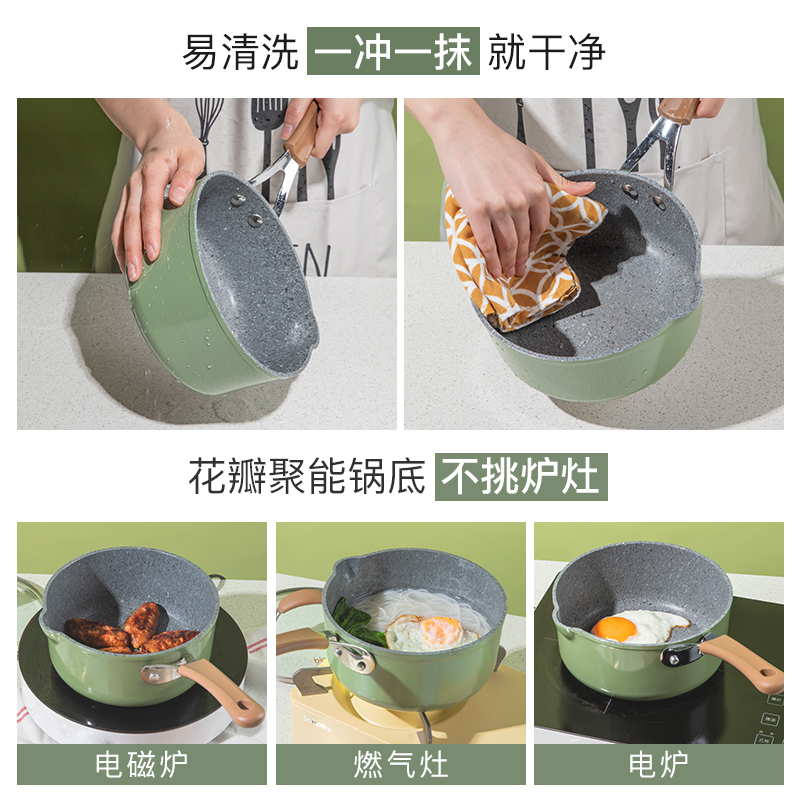 易清洗 一冲一抹 就干净

花瓣聚能锅底 不挑炉灶

电磁炉

燃气灶

电炉