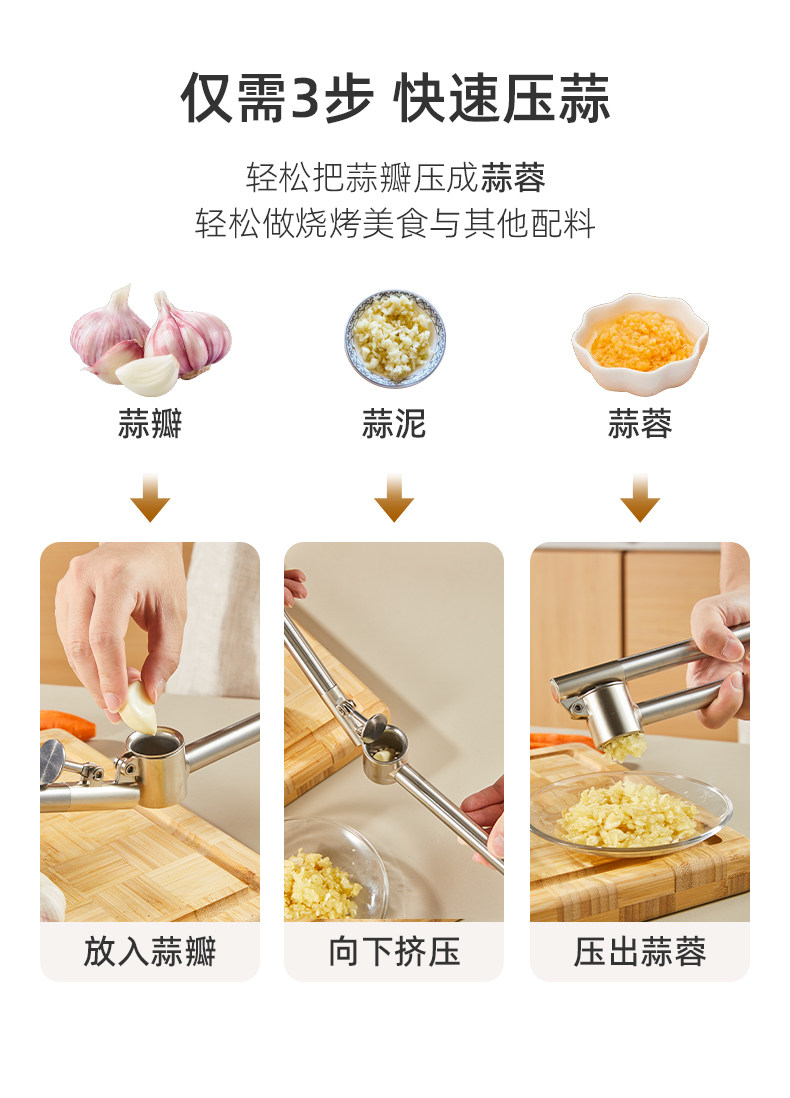 仅需3步 快速压蒜

轻松把蒜瓣压成蒜蓉
轻松做烧烤美食与其他配料

蒜瓣

蒜泥

蒜蓉

放入蒜瓣

向下挤压

压出蒜蓉