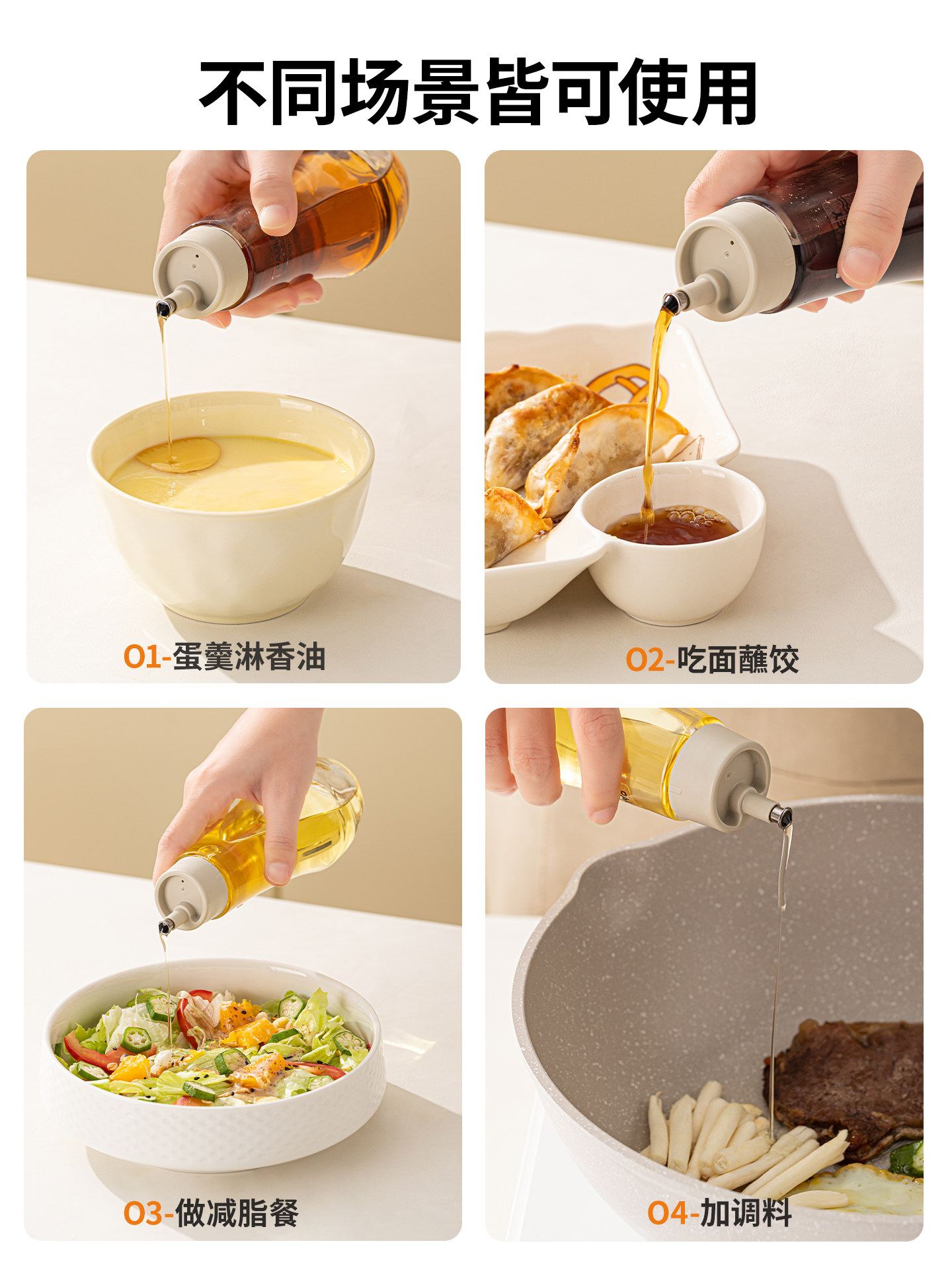 不同场景皆可使用

01-蛋羹淋香油

02-吃面蘸饺

03-做减脂餐

04-加调料