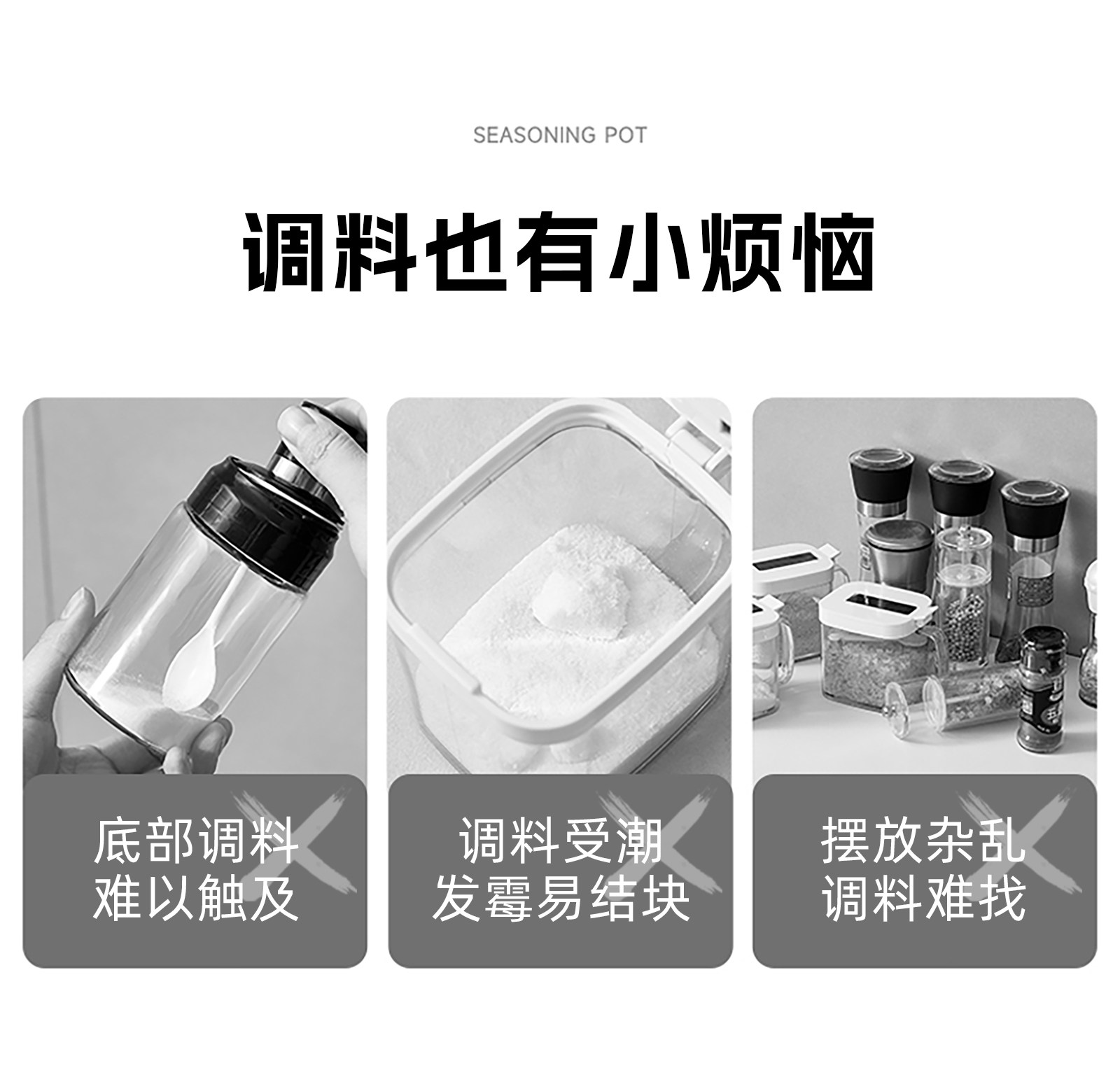 SEASONING POT

调料也有小烦恼

底部调料
难以触及

调料受潮
发霉易结块

摆放杂乱
调料难找