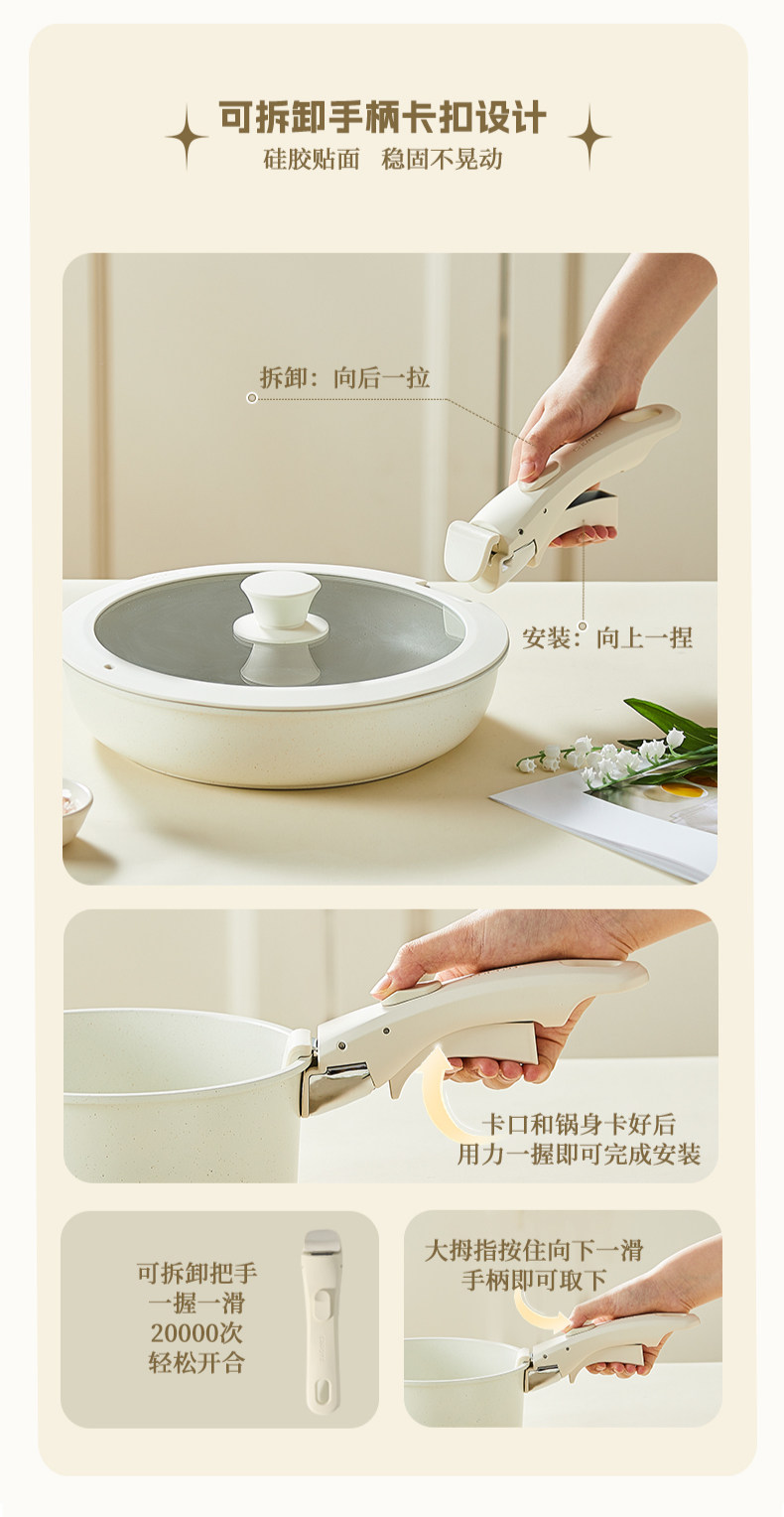 可拆卸手柄卡扣设计
硅胶贴面 稳固不晃动

拆卸：向后一拉

安装：向上一捏

卡口和锅身卡好后
用力一握即可完成安装

可拆卸把手
一握一滑
20000次
轻松开合

大拇指按住向下一滑
手柄即可取下