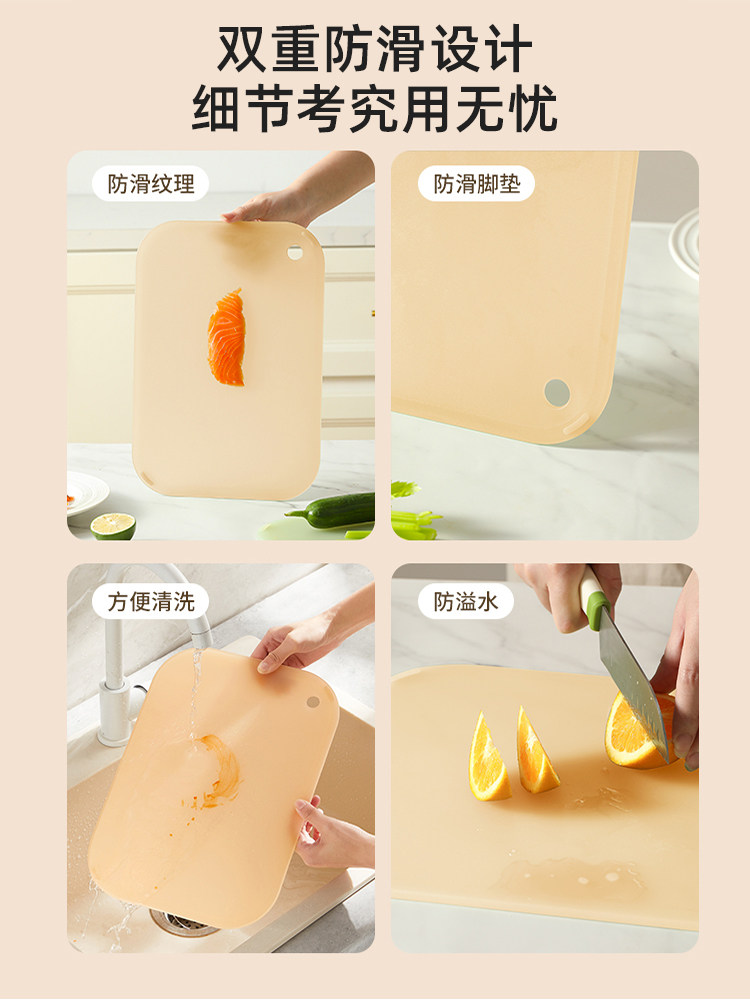 双重防滑设计
细节考究用无忧

防滑纹理

防滑脚垫

方便清洗

防溢水