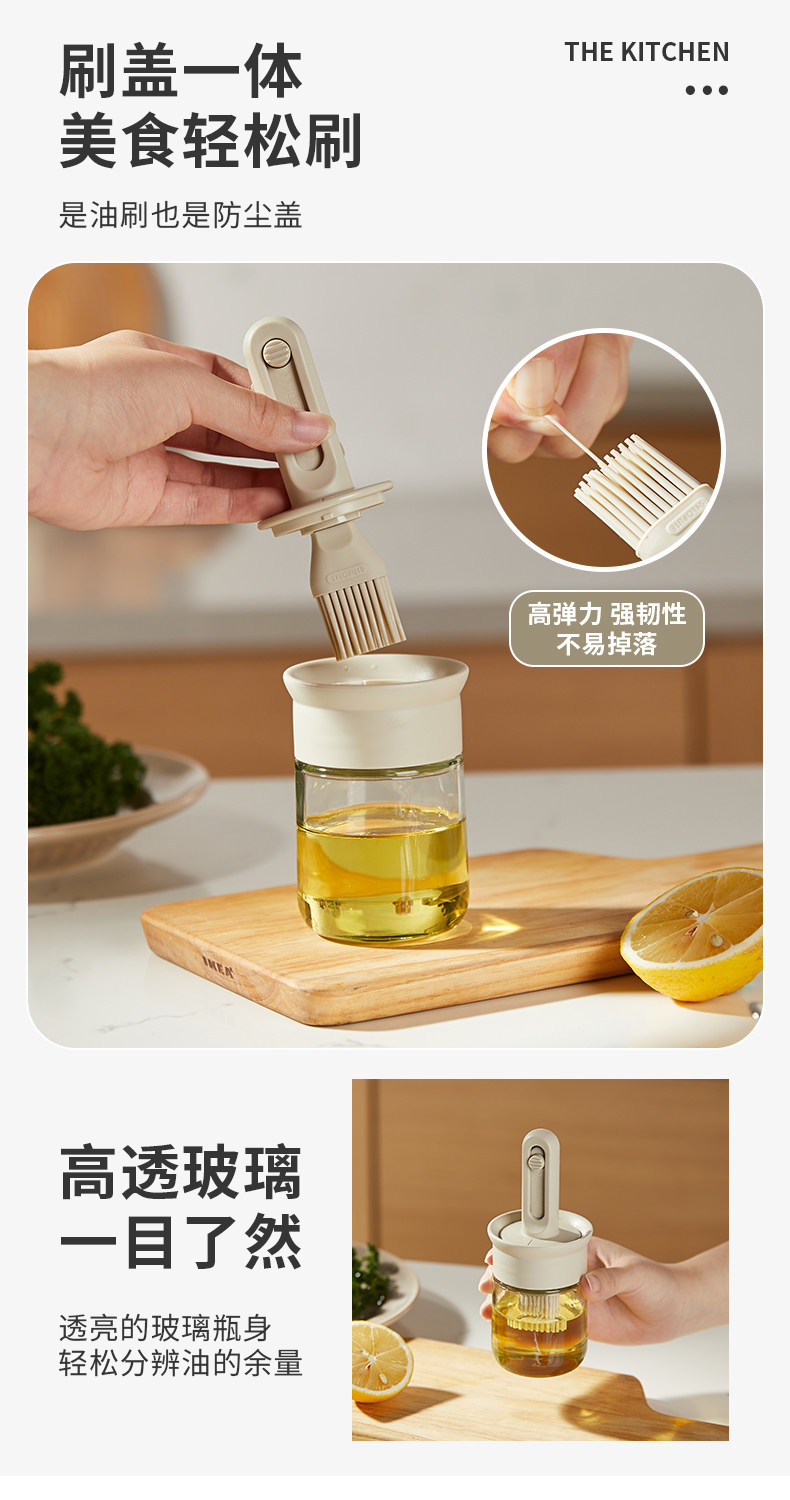 刷盖一体
美食轻松刷

THE KITCHEN

是油刷也是防尘盖

高弹力 强韧性
不易掉落

IKEA

高透玻璃
一目了然

透亮的玻璃瓶身
轻松分辨油的余量