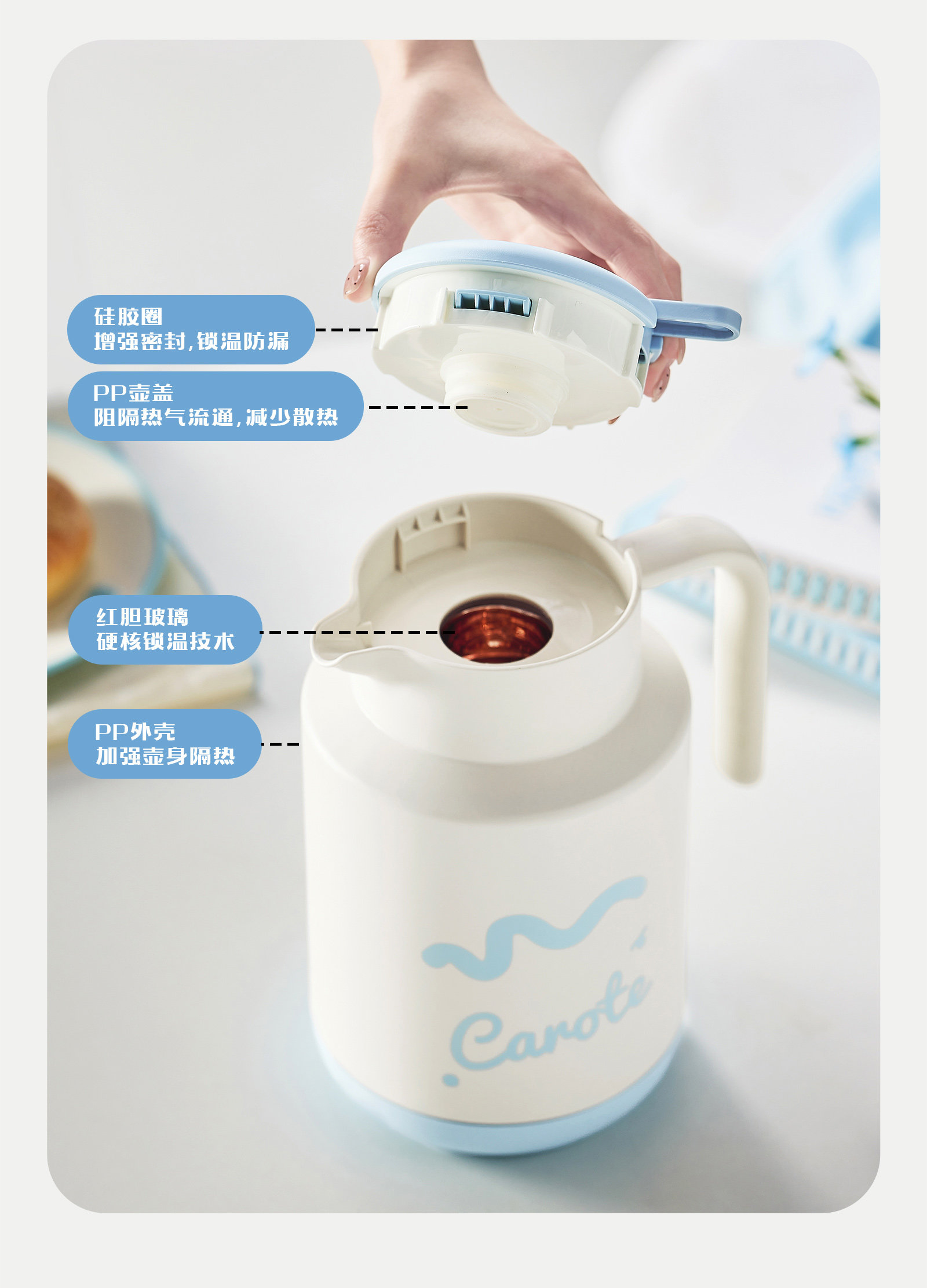 硅胶圈
增强密封,锁温防漏

PP壶盖
阻隔热气流通,减少散热

红胆玻璃
硬核锁温技术

PP外壳
加强壶身隔热

Carote